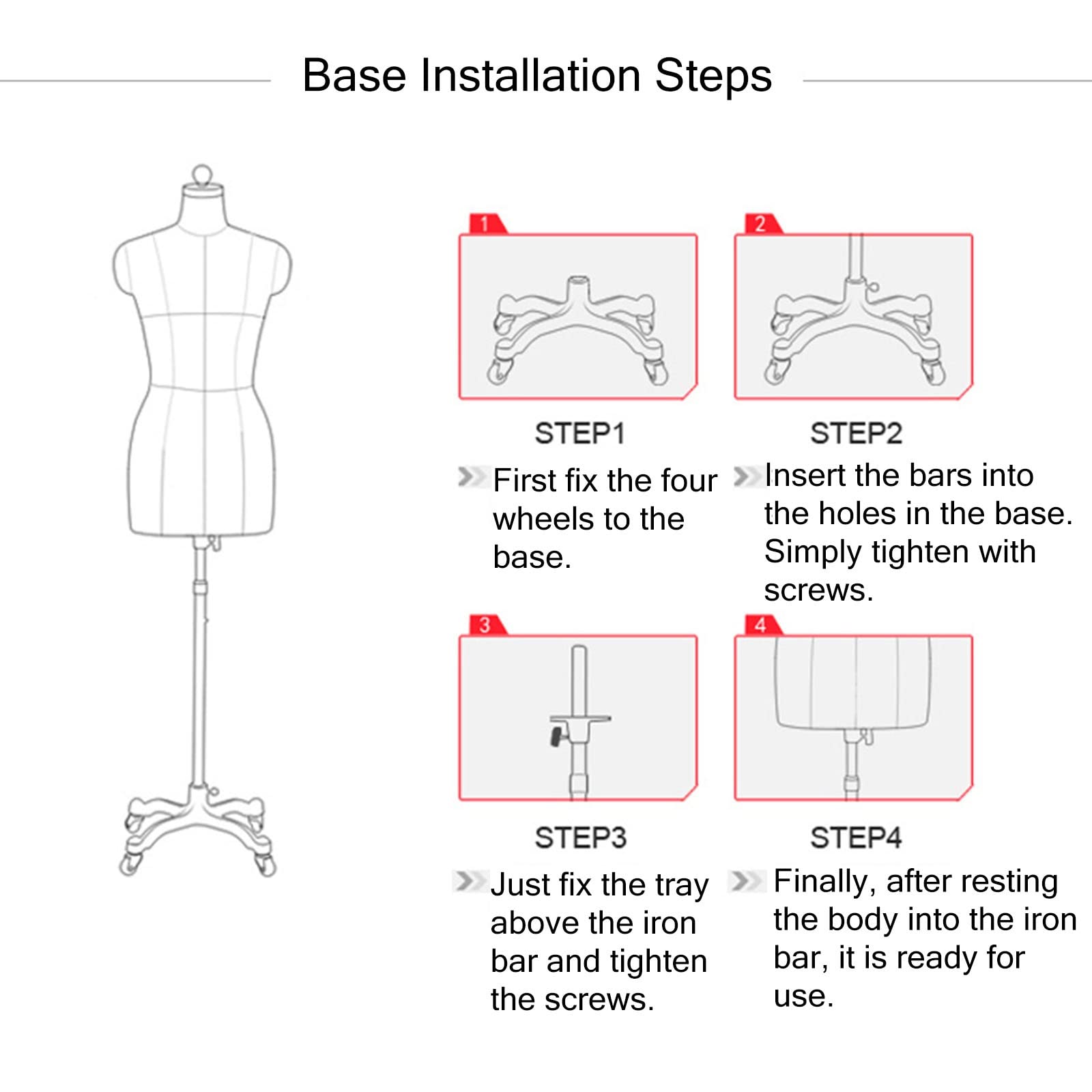 Base Installation Steps

1

STEP1

First fix the four wheels to the base.

2

STEP2

Insert the bars into the holes in the base. Simply tighten with screws.

3

STEP3

Just fix the tray above the iron bar and tighten the screws.

4

STEP4

Finally, after resting the body into the iron bar, it is ready for use.