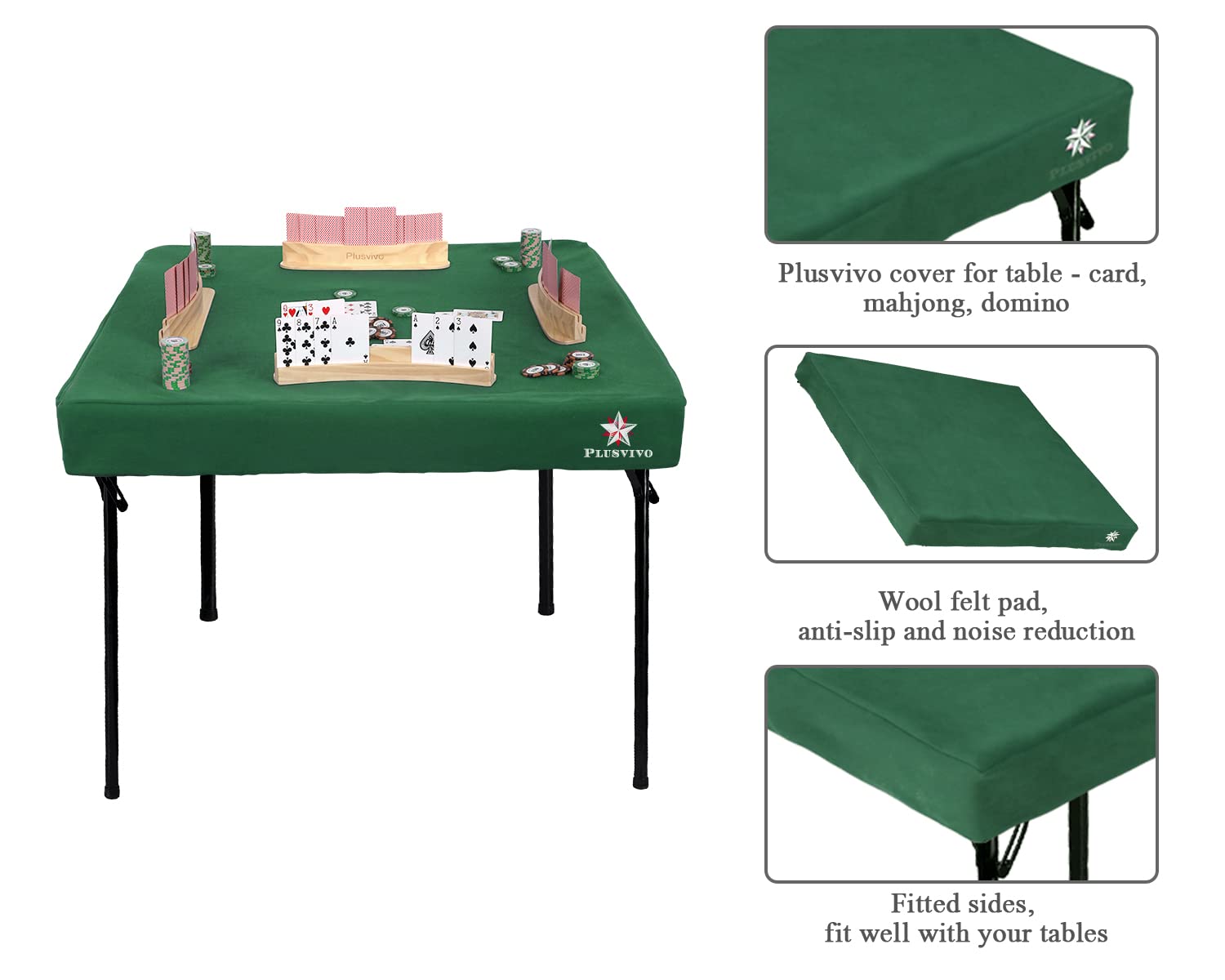 Plusvivo

PLUSVIVO

PLUSVIVO

Plusvivo cover for table - card, mahjong, domino

Wool felt pad, anti-slip and noise reduction

Fitted sides, fit well with your tables