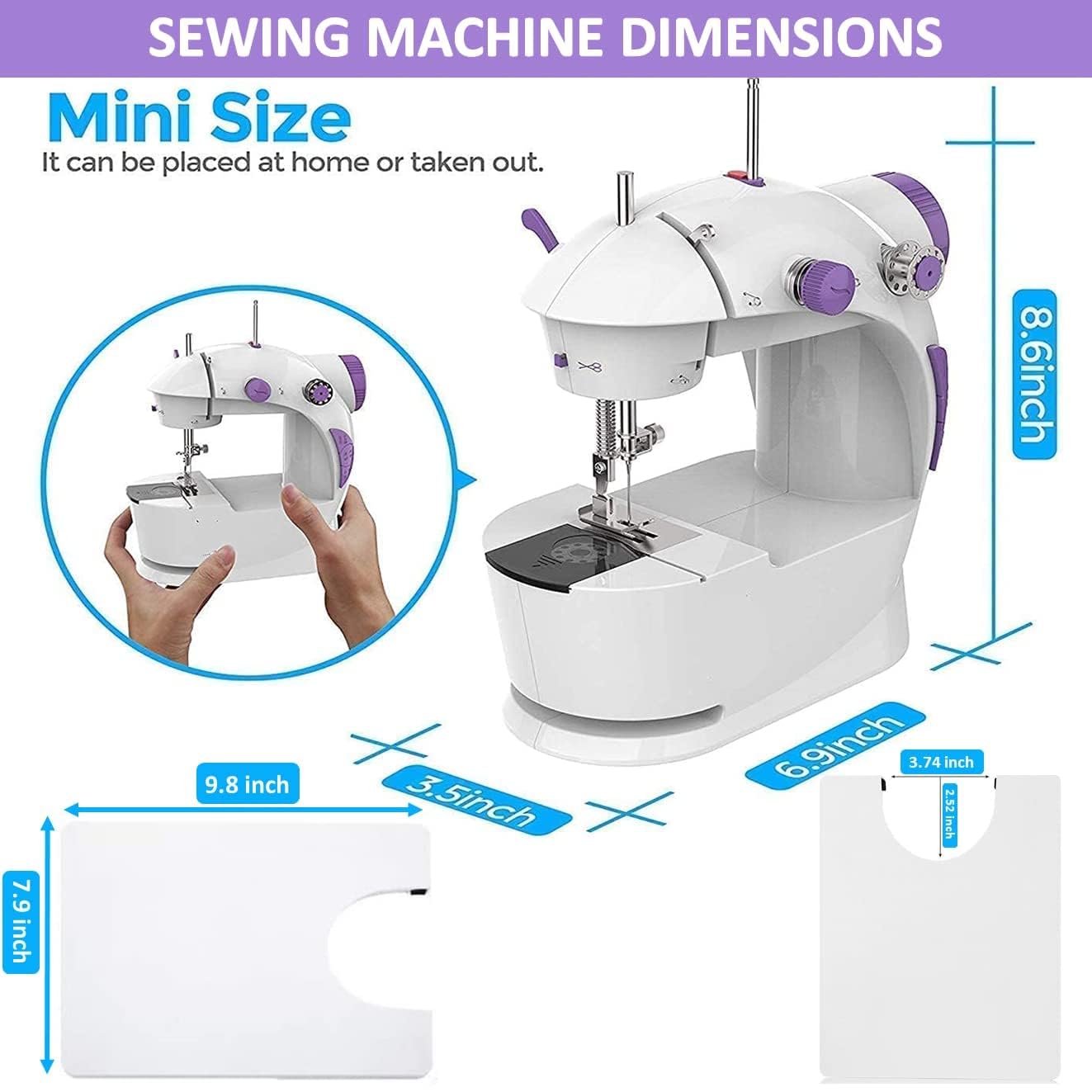 SEWING MACHINE DIMENSIONS

Mini Size
It can be placed at home or taken out.

8.6inch

6.9inch

3.5inch

9.8 inch

7.9 inch

3.74 inch

2.52 inch