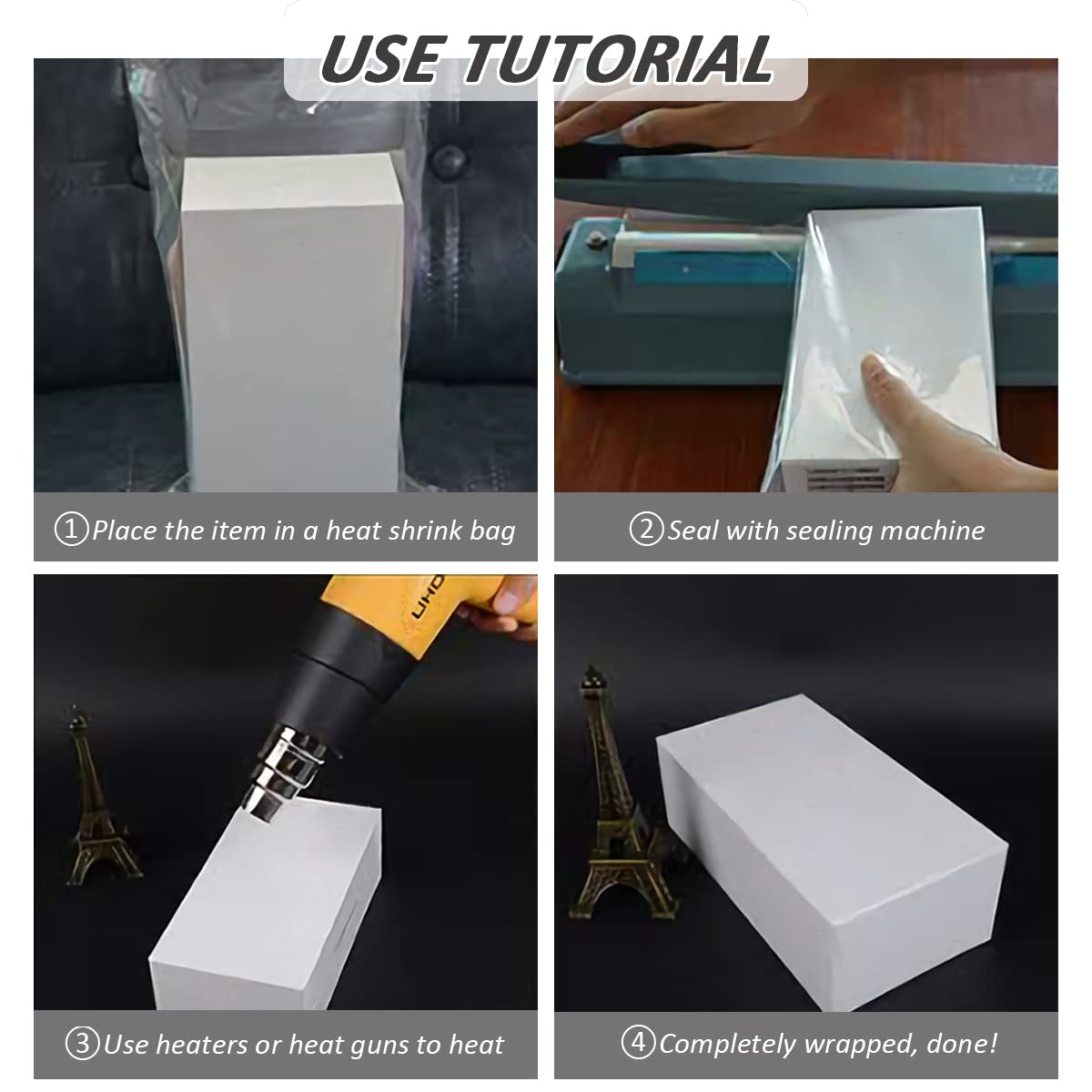 USE TUTORIAL

①Place the item in a heat shrink bag

②Seal with sealing machine

UMD

③Use heaters or heat guns to heat

④Completely wrapped, done!