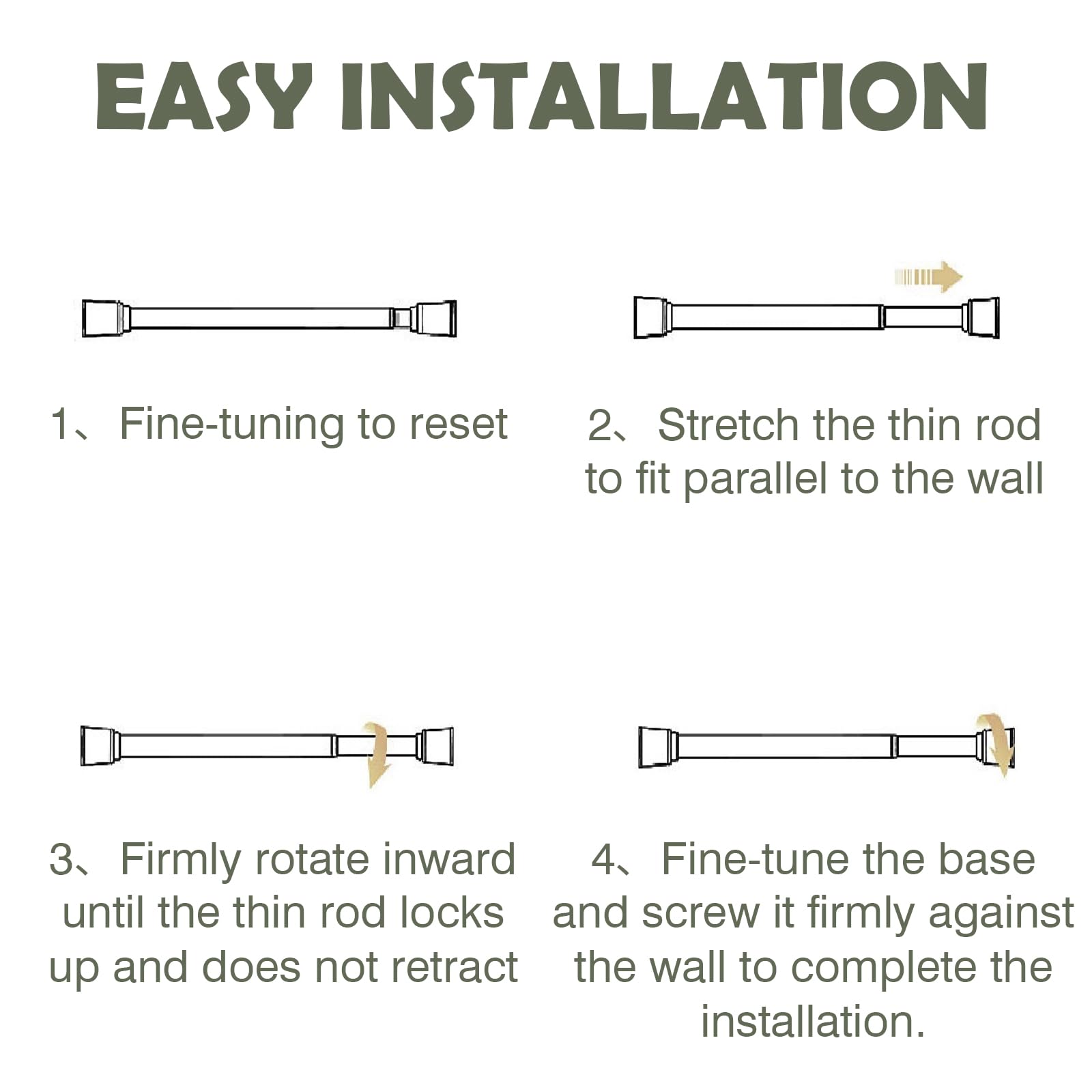 EASY INSTALLATION

1、Fine-tuning to reset

2、Stretch the thin rod to fit parallel to the wall

3、Firmly rotate inward until the thin rod locks up and does not retract

4、Fine-tune the base and screw it firmly against the wall to complete the installation.