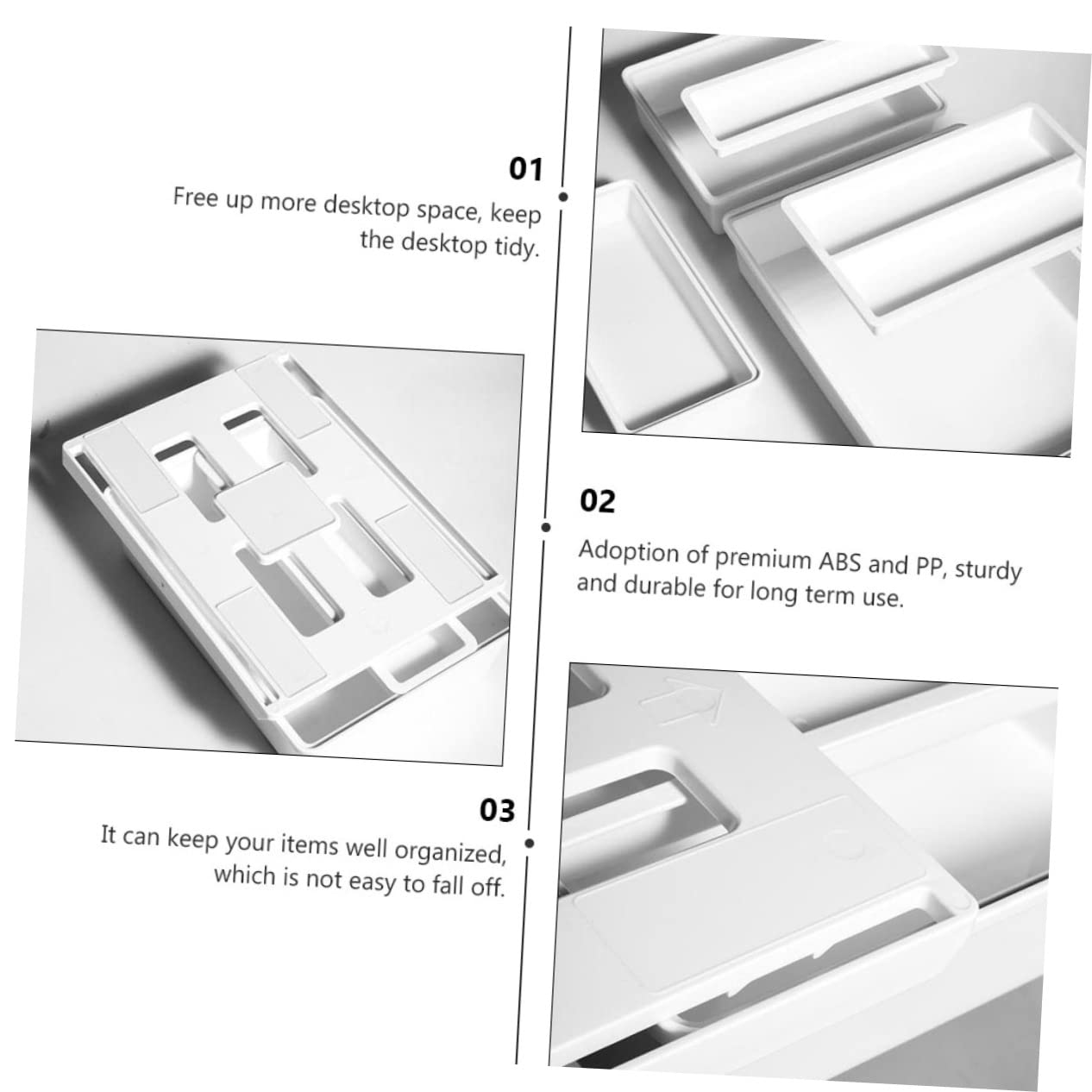 01
Free up more desktop space, keep the desktop tidy.

02
Adoption of premium ABS and PP, sturdy and durable for long term use.

03
It can keep your items well organized, which is not easy to fall off.