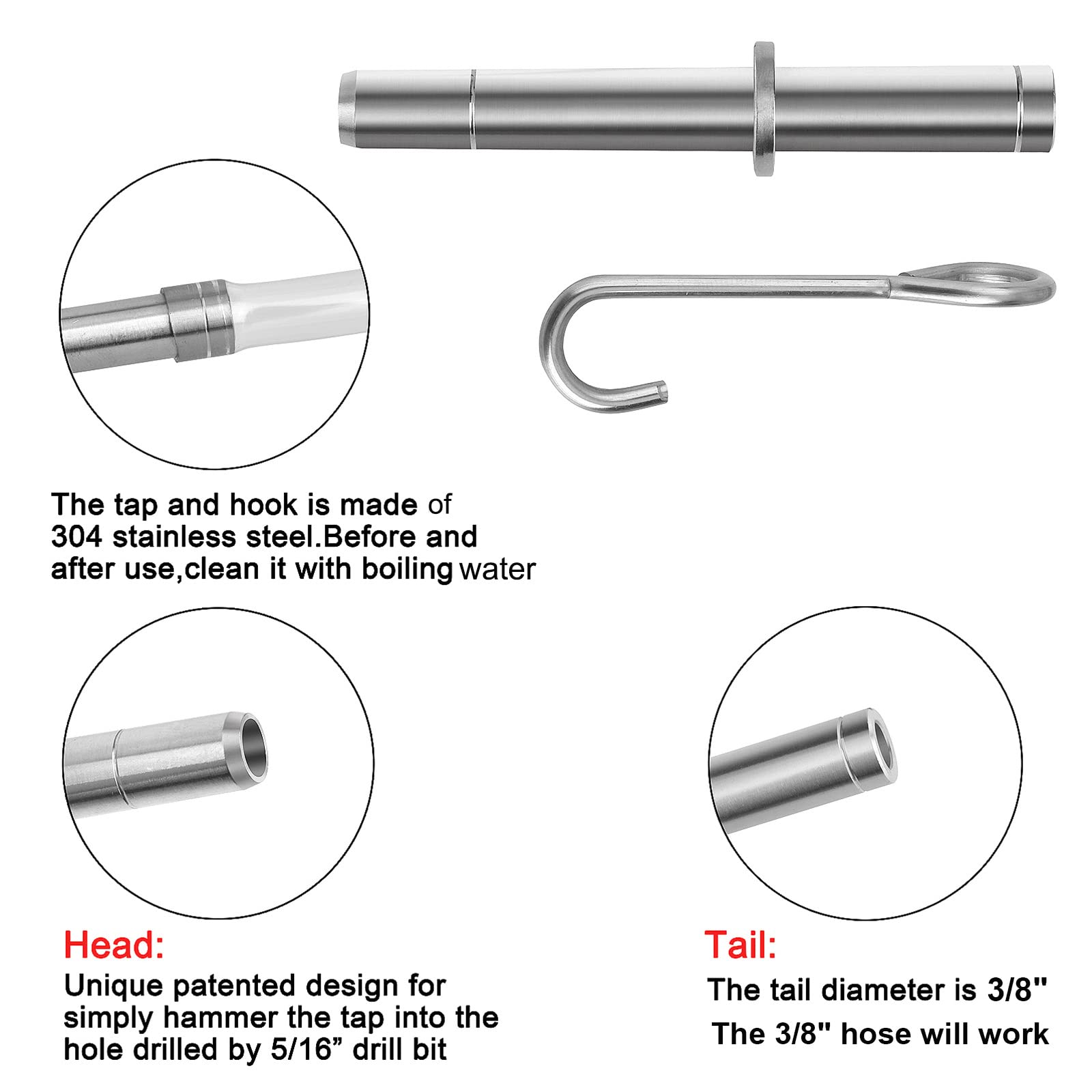 The tap and hook is made of 304 stainless steel.Before and after use,clean it with boiling water

Head:
Unique patented design for simply hammer the tap into the hole drilled by 5/16” drill bit

Tail:
The tail diameter is 3/8"
The 3/8" hose will work