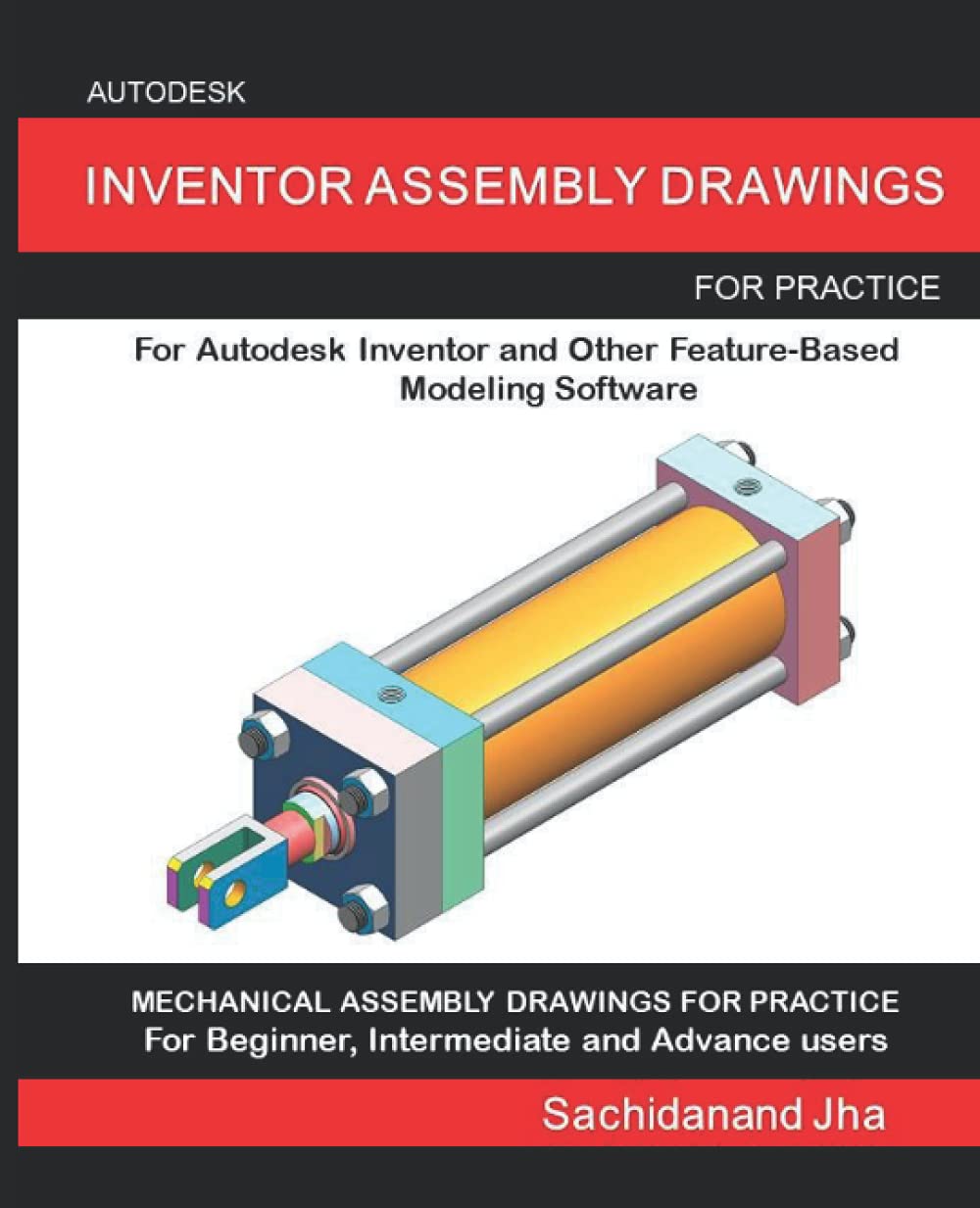 AUTODESK

INVENTOR ASSEMBLY DRAWINGS

FOR PRACTICE

For Autodesk Inventor and Other Feature-Based Modeling Software

MECHANICAL ASSEMBLY DRAWINGS FOR PRACTICE
For Beginner, Intermediate and Advance users

Sachidanand Jha