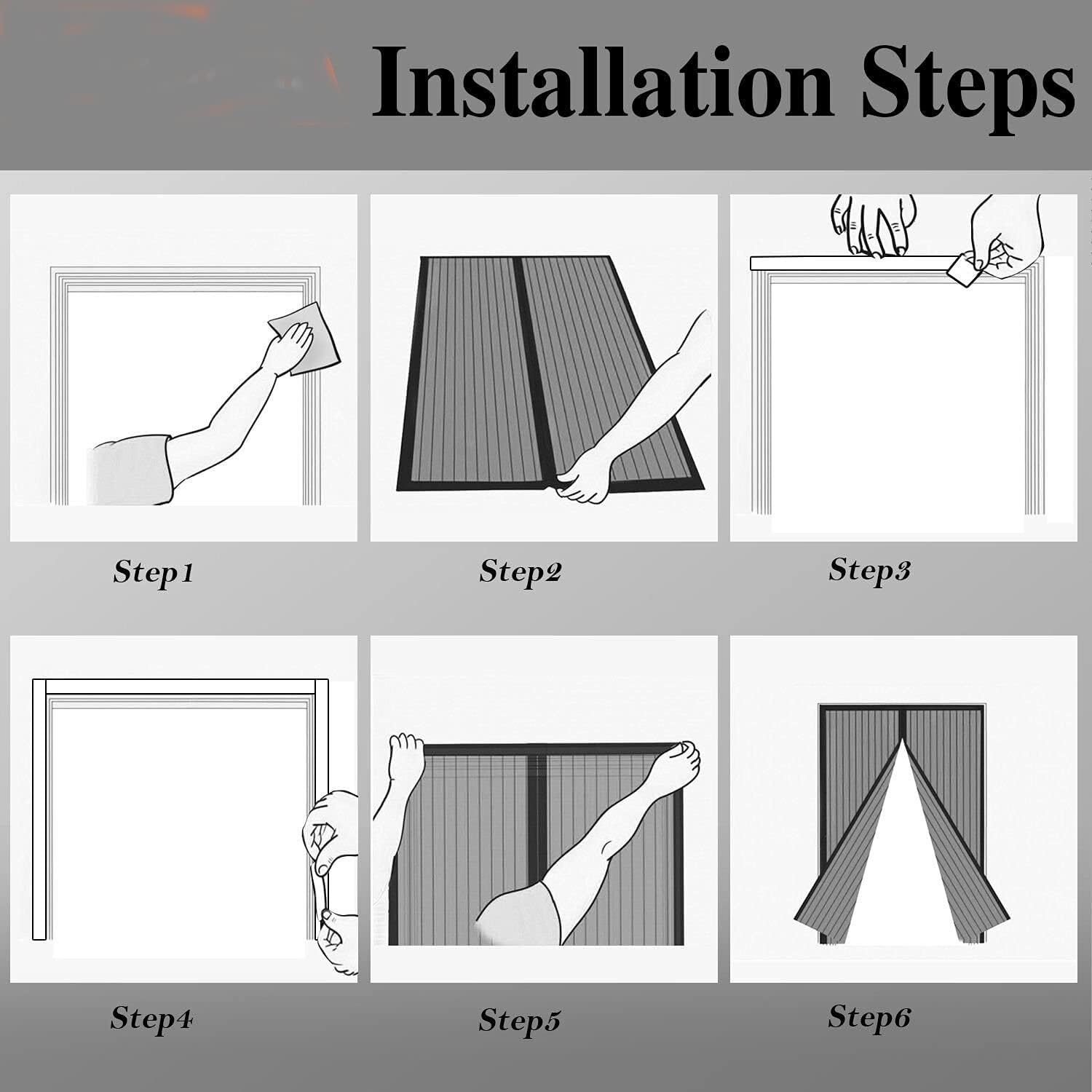 Installation Steps

Step1

Step2

Step3

Step4

Step5

Step6