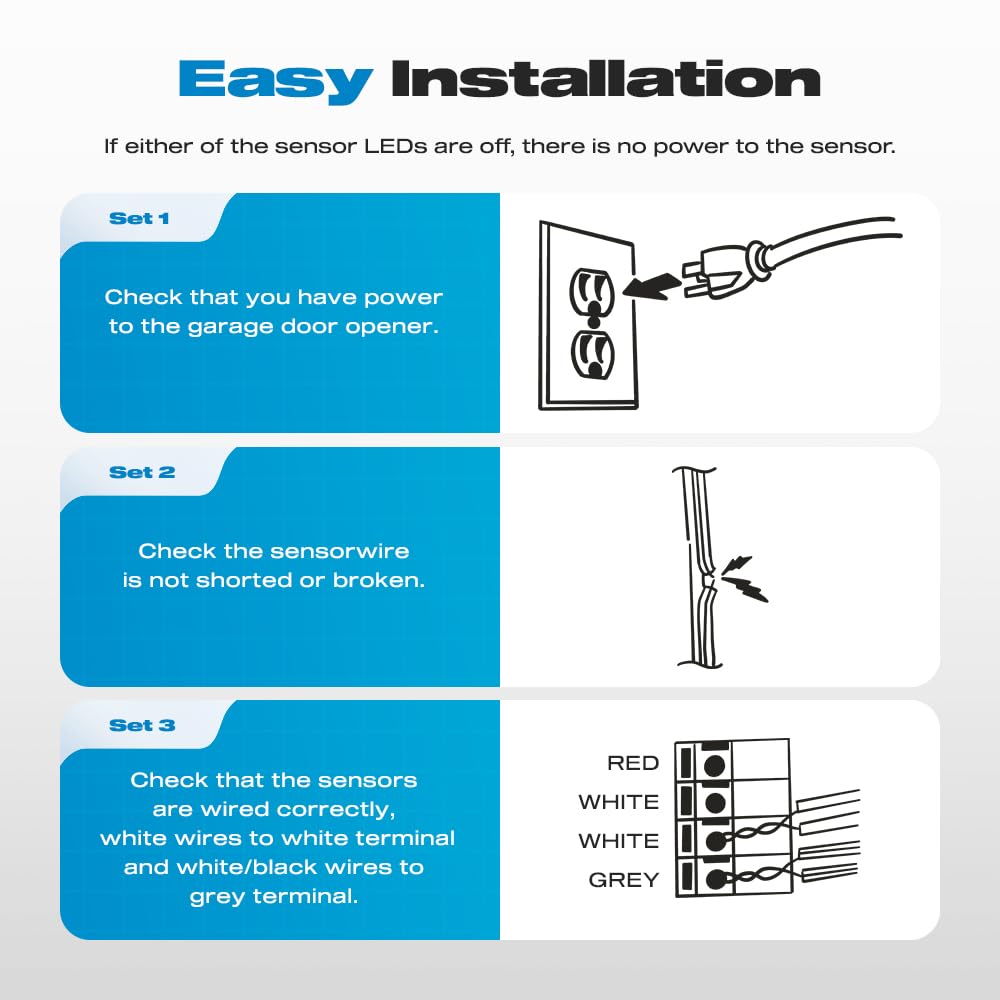 Easy Installation

If either of the sensor LEDs are off, there is no power to the sensor.

Set 1

Check that you have power to the garage door opener.

Set 2

Check the sensorwire is not shorted or broken.

Set 3

Check that the sensors are wired correctly, white wires to white terminal and white/black wires to grey terminal.

RED
WHITE
WHITE
GREY