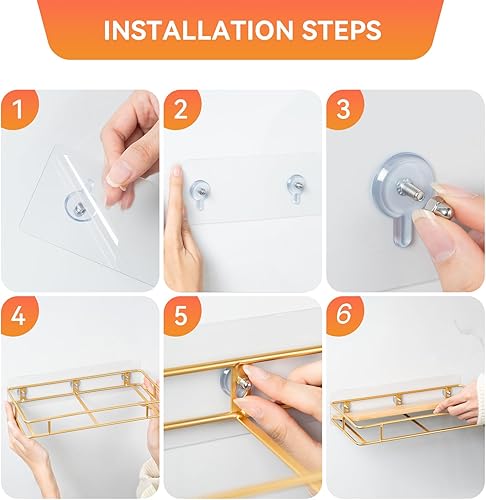 INSTALLATION STEPS

1

2

3

4

5

6