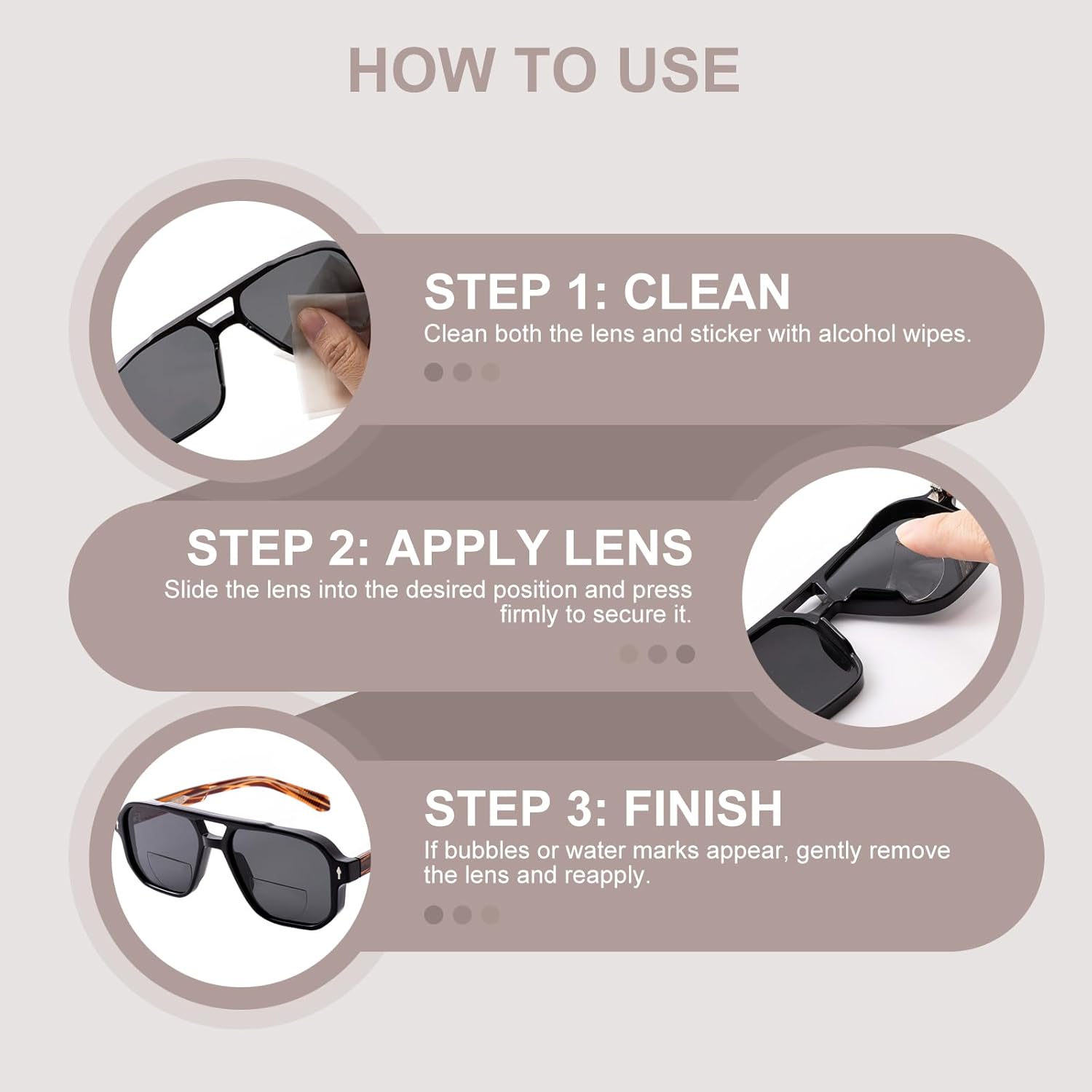 HOW TO USE

STEP 1: CLEAN
Clean both the lens and sticker with alcohol wipes.

STEP 2: APPLY LENS
Slide the lens into the desired position and press firmly to secure it.

STEP 3: FINISH
If bubbles or water marks appear, gently remove the lens and reapply.