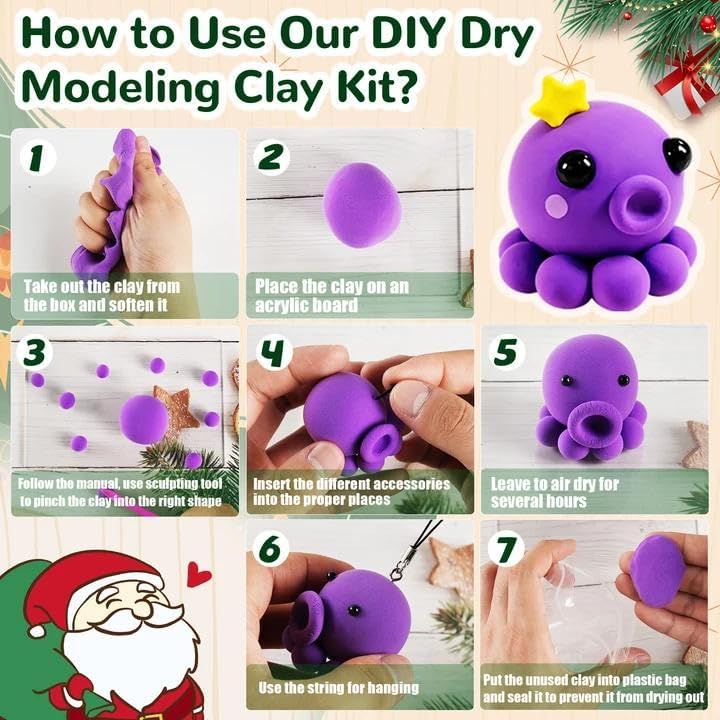 How to Use Our DIY Dry Modeling Clay Kit?

1
Take out the clay from the box and soften it

2
Place the clay on an acrylic board

3
Follow the manual, use sculpting tool to pinch the clay into the right shape

4
Insert the different accessories into the proper places

5
Leave to air dry for several hours

6
Use the string for hanging

7
Put the unused clay into plastic bag and seal it to prevent it from drying out