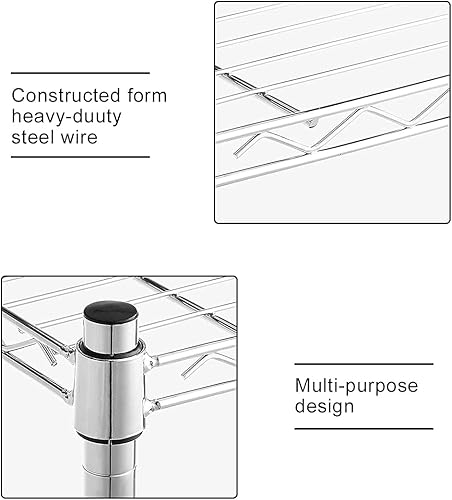 Constructed form heavy-duuty steel wire

Multi-purpose design