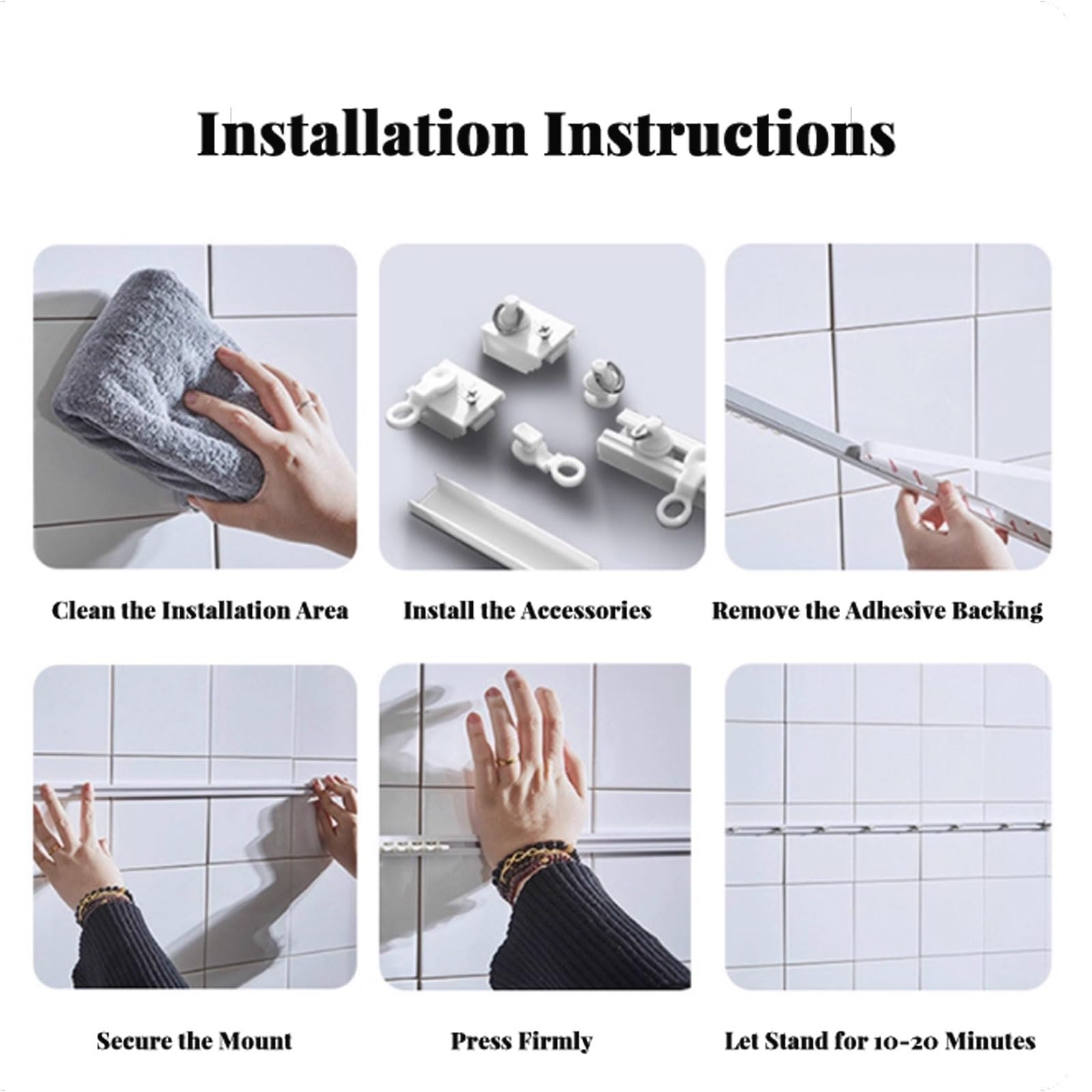 Installation Instructions

Clean the Installation Area

Install the Accessories

Remove the Adhesive Backing

Secure the Mount

Press Firmly

Let Stand for 10-20 Minutes