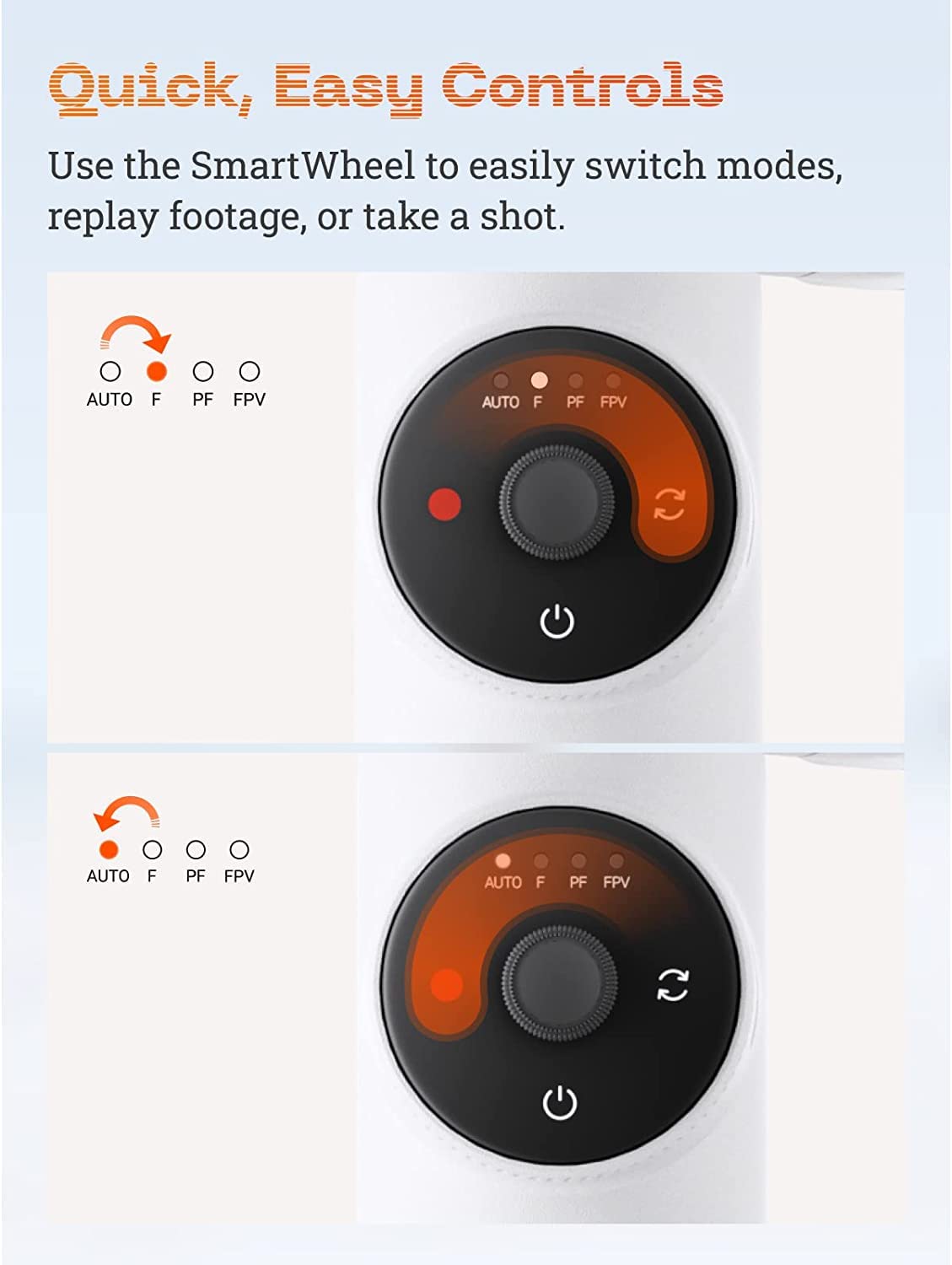 Quick, Easy Controls

Use the SmartWheel to easily switch modes, replay footage, or take a shot.

AUTO F PF FPV

AUTO F PF FPV

AUTO F PF FPV

AUTO F PF FPV