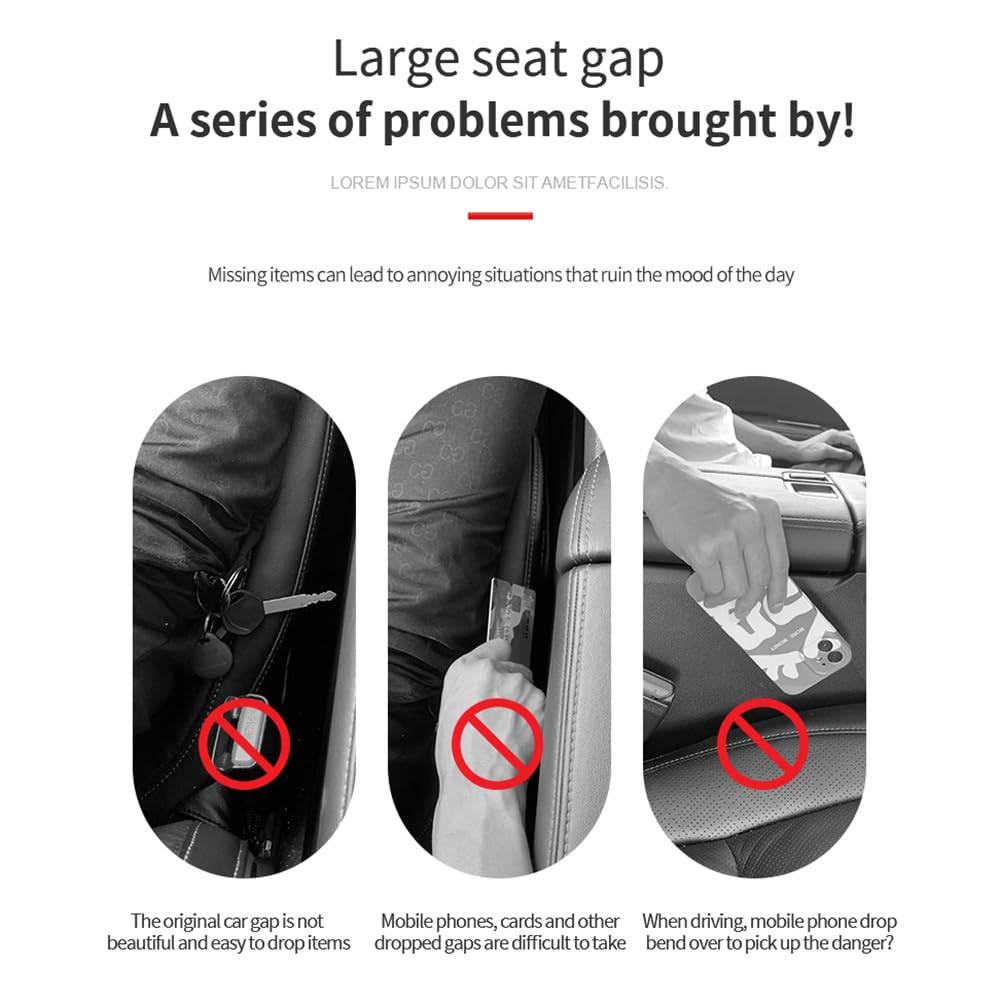 Large seat gap
A series of problems brought by!

LOREM IPSUM DOLOR SIT AMETFACILISIS.

Missing items can lead to annoying situations that ruin the mood of the day

The original car gap is not beautiful and easy to drop items

Mobile phones, cards and other dropped gaps are difficult to take

When driving, mobile phone drop bend over to pick up the danger?