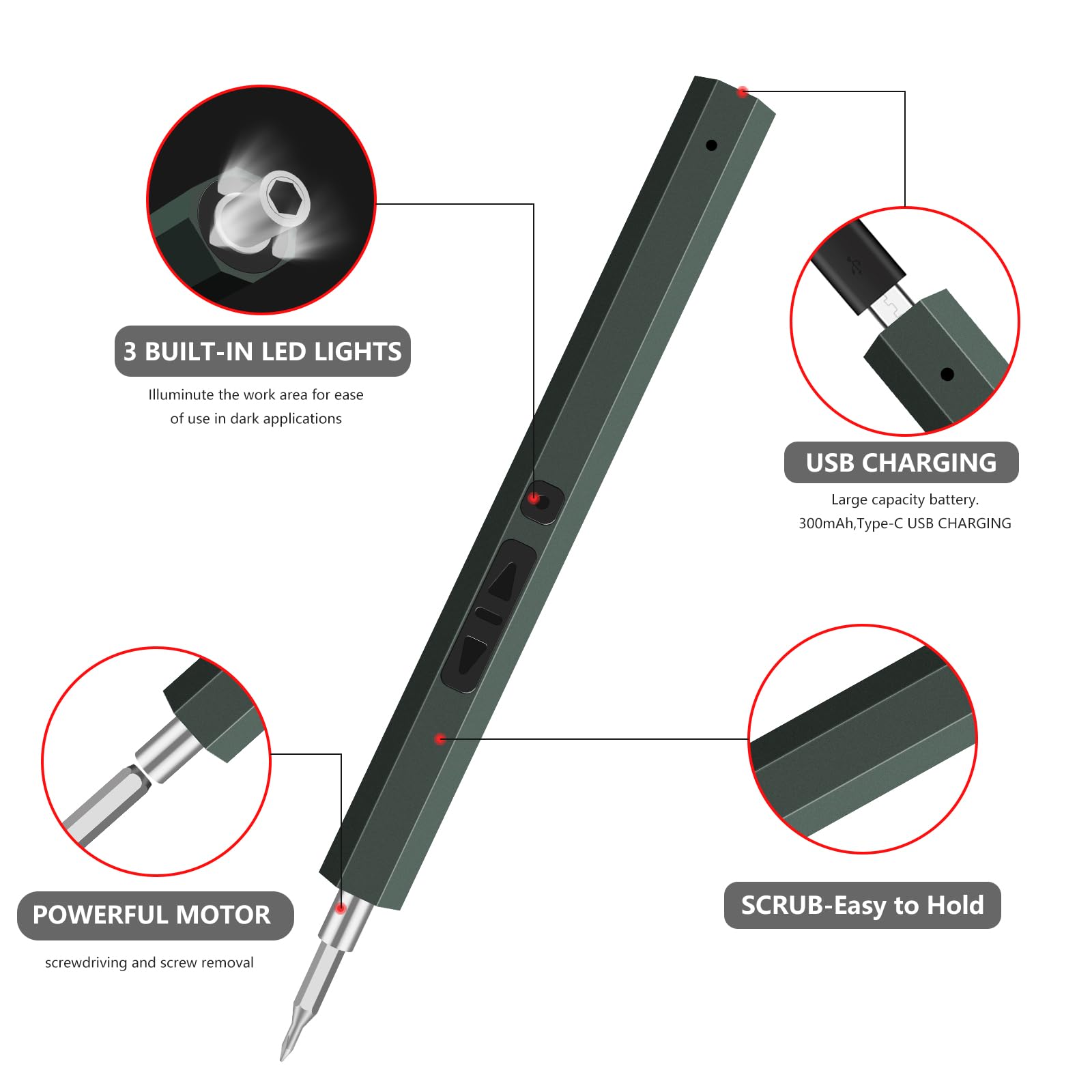 3 BUILT-IN LED LIGHTS

Illuminute the work area for ease of use in dark applications

USB CHARGING

Large capacity battery. 300mAh,Type-C USB CHARGING

POWERFUL MOTOR

screwdriving and screw removal

SCRUB-Easy to Hold