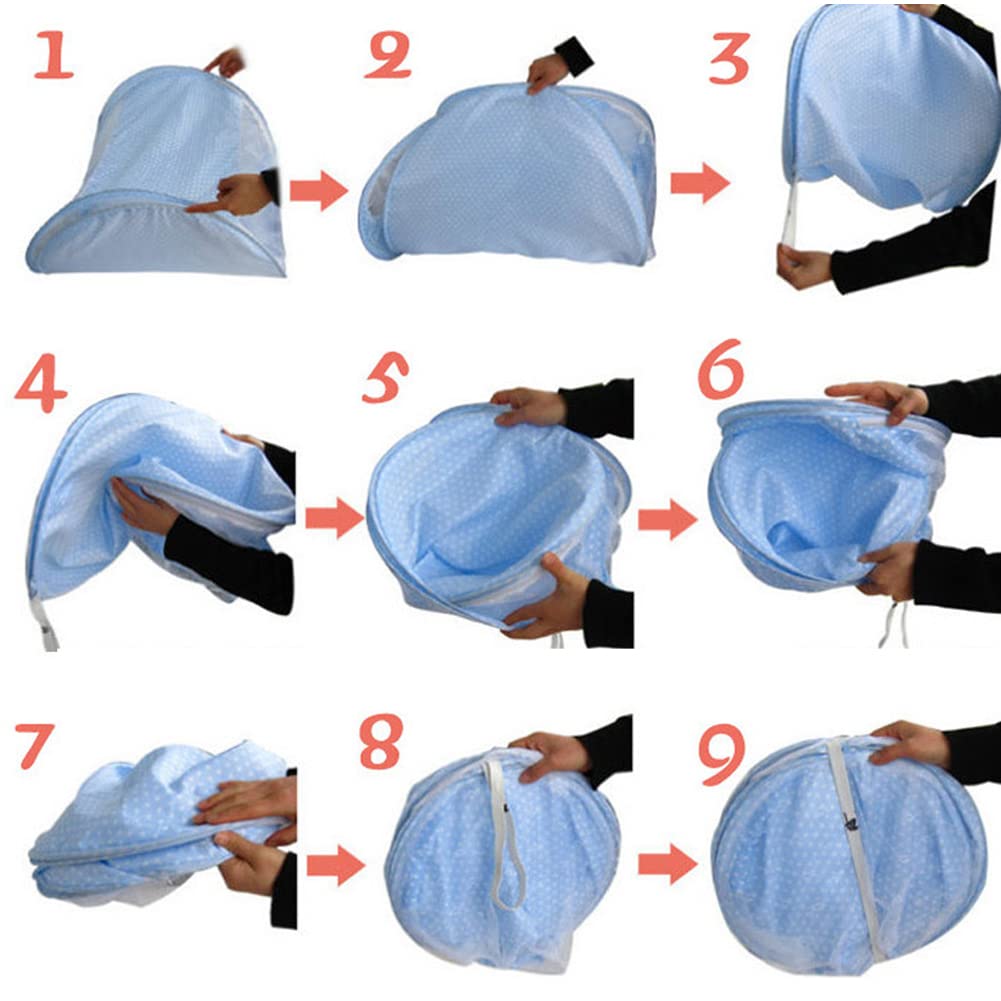 1
2
3
4
5
6
7
8
9