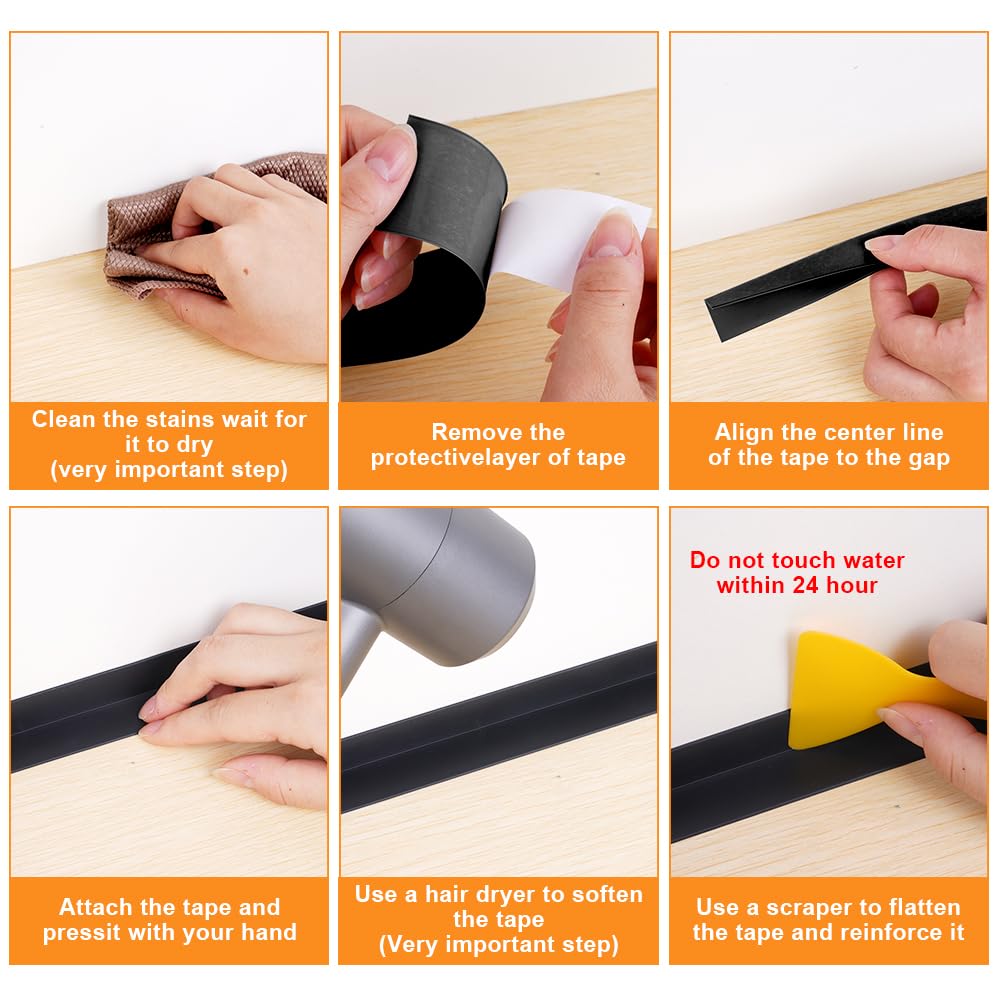 Clean the stains wait for it to dry (very important step)

Remove the protectivelayer of tape

Align the center line of the tape to the gap

Attach the tape and pressit with your hand

Use a hair dryer to soften the tape (Very important step)

Do not touch water within 24 hour

Use a scraper to flatten the tape and reinforce it