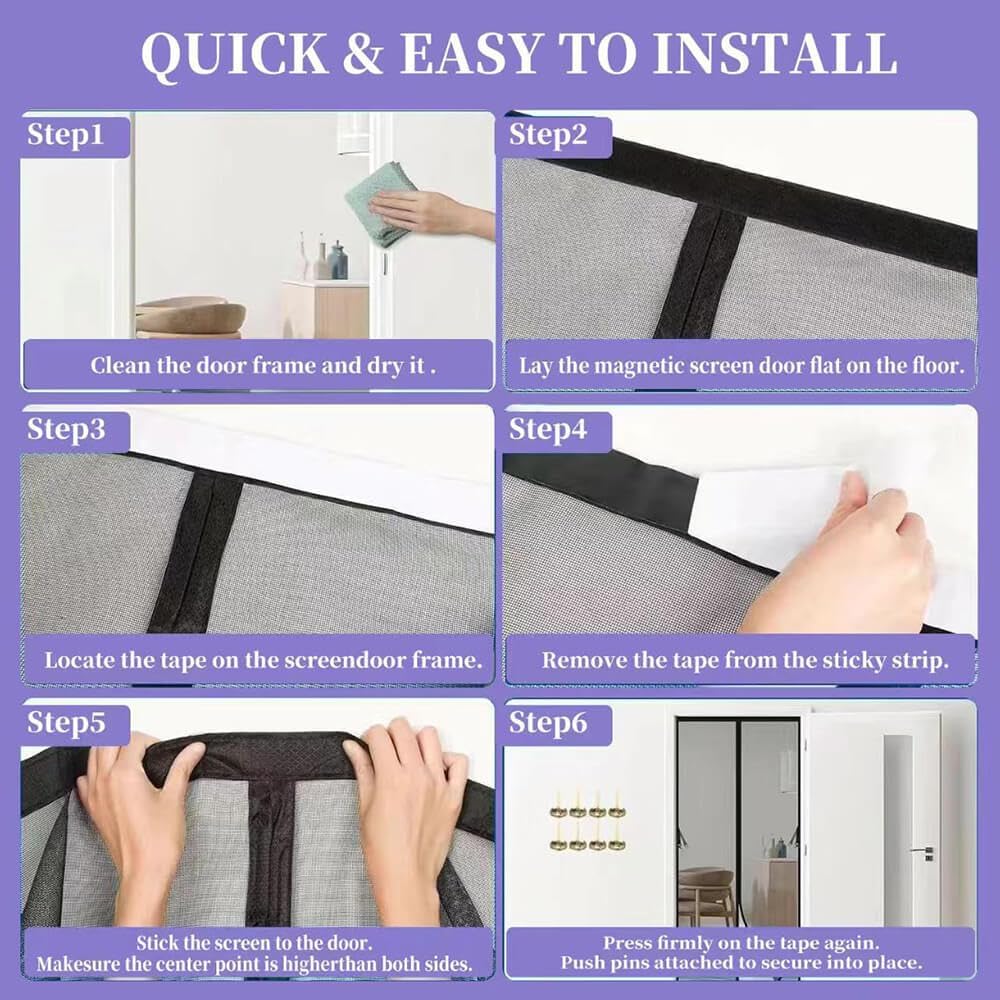 QUICK & EASY TO INSTALL

Step1

Clean the door frame and dry it .

Step2

Lay the magnetic screen door flat on the floor.

Step3

Locate the tape on the screendoor frame.

Step4

Remove the tape from the sticky strip.

Step5

Stick the screen to the door.
Makesure the center point is higherthan both sides.

Step6

Press firmly on the tape again.
Push pins attached to secure into place.