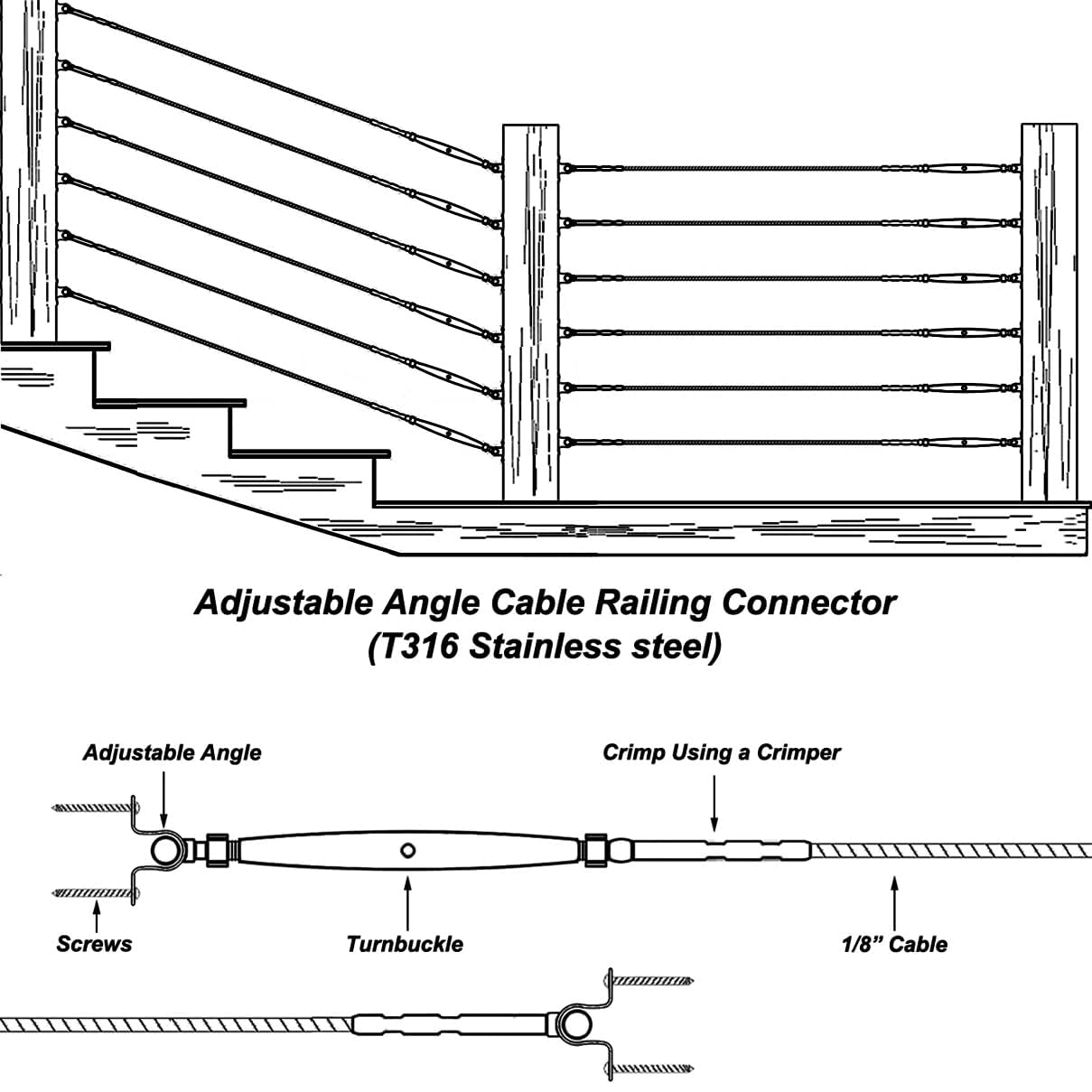 Adjustable Angle Cable Railing Connector
(T316 Stainless steel)

Adjustable Angle

Crimp Using a Crimper

Screws

Turnbuckle

1/8” Cable