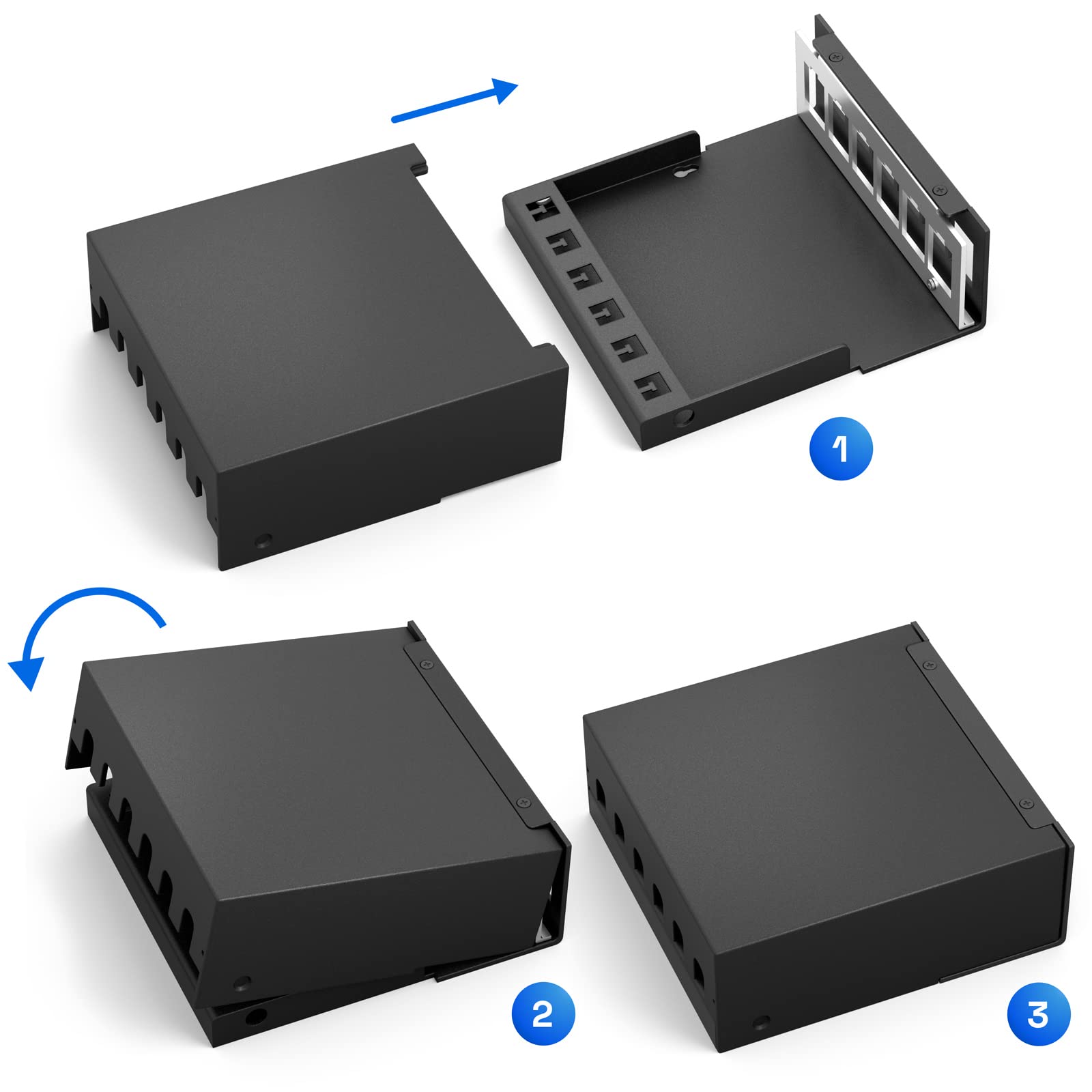 1

2

3