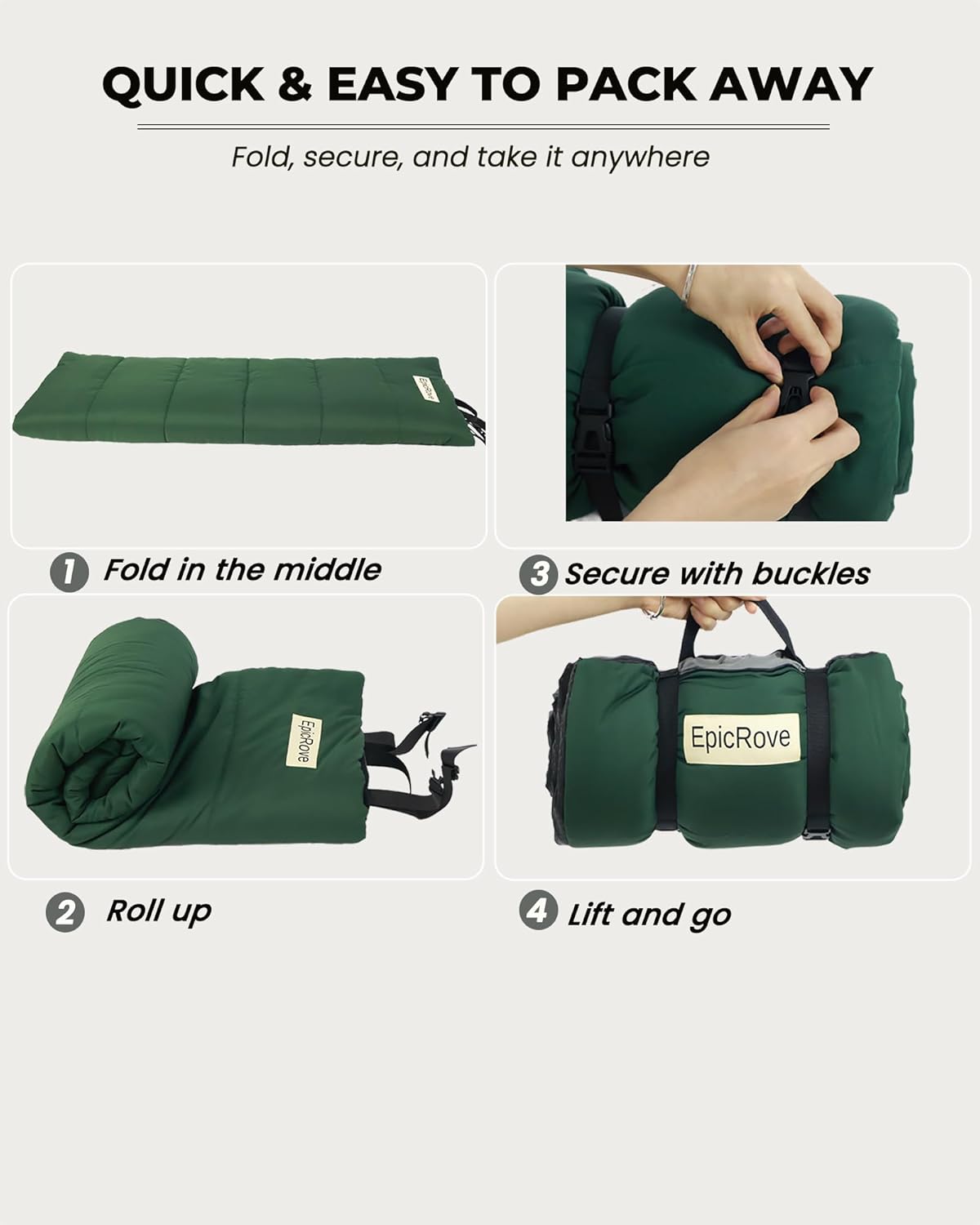 QUICK & EASY TO PACK AWAY

Fold, secure, and take it anywhere

EpicRove

1 Fold in the middle

3 Secure with buckles

EpicRove

EpicRove

2 Roll up

4 Lift and go