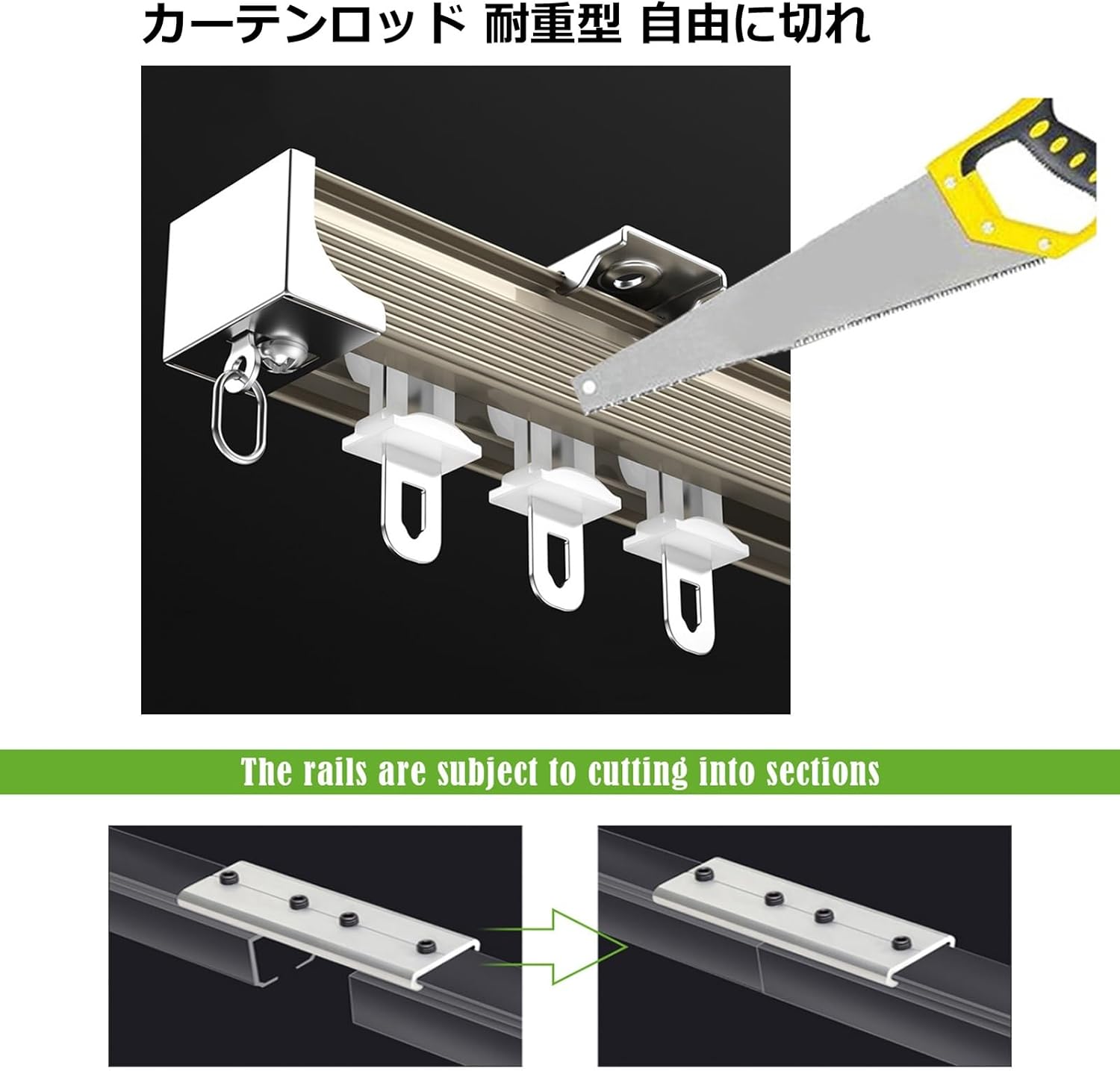 カーテンロッド 耐重型 自由に切れ

The rails are subject to cutting into sections