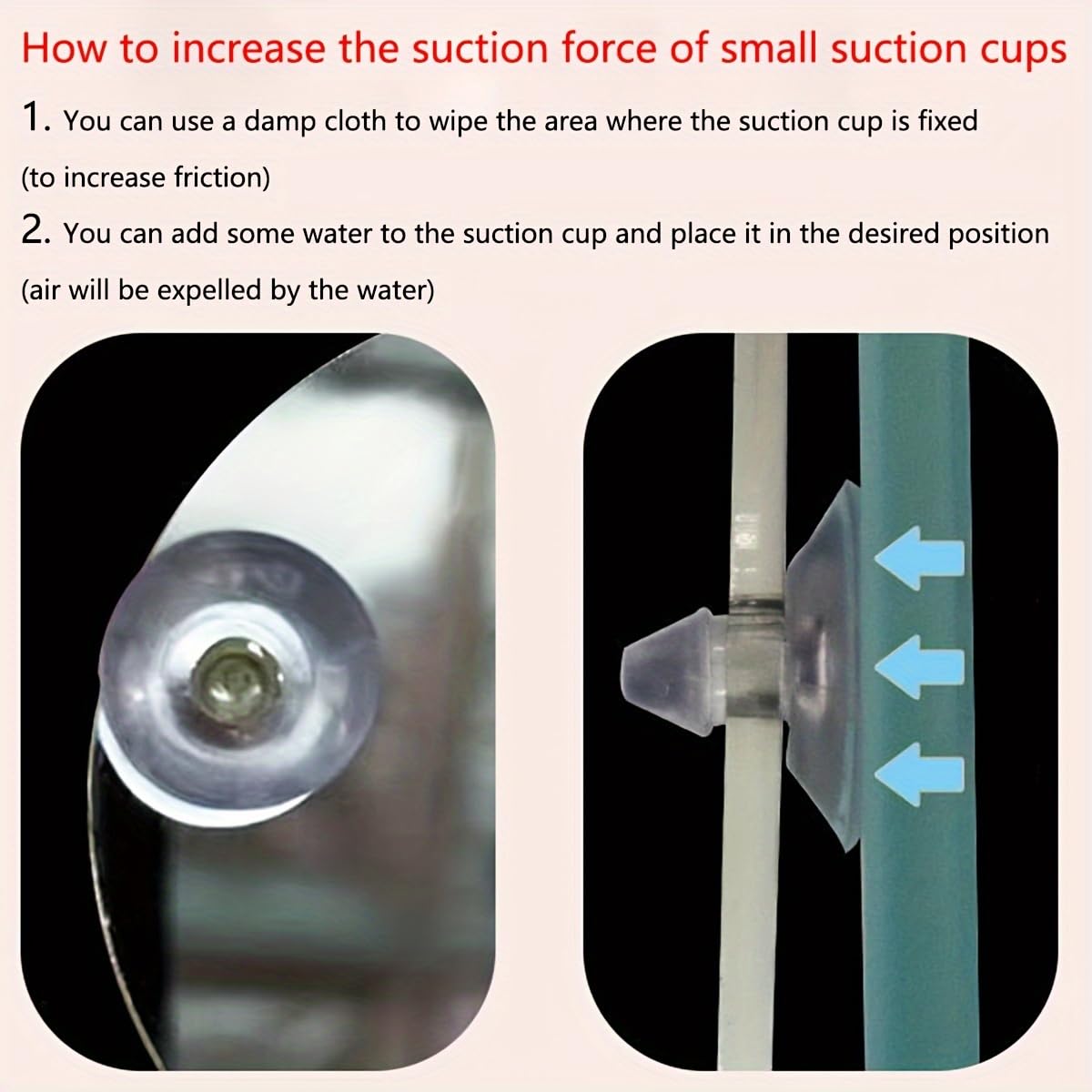 How to increase the suction force of small suction cups

1. You can use a damp cloth to wipe the area where the suction cup is fixed (to increase friction)

2. You can add some water to the suction cup and place it in the desired position (air will be expelled by the water)