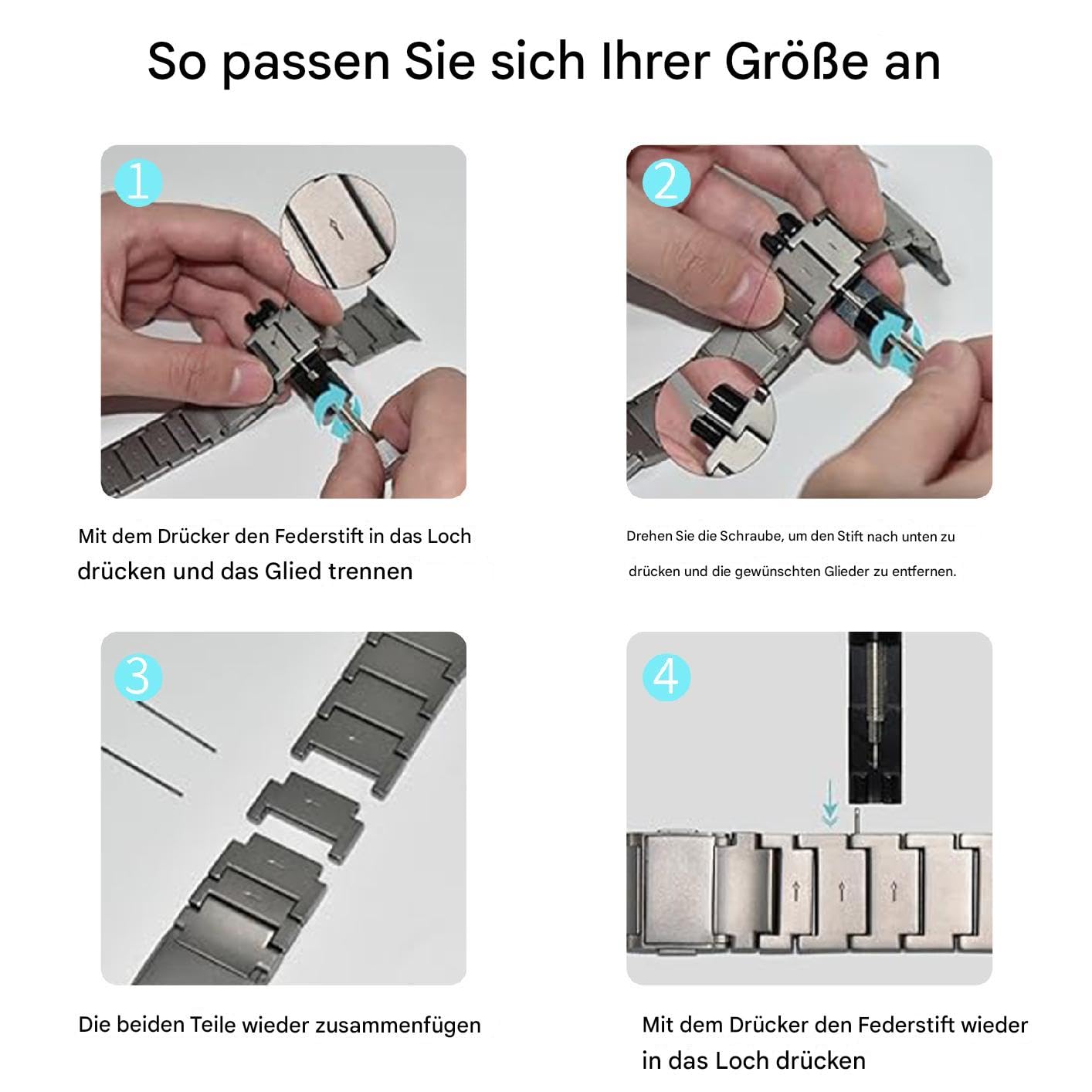 So passen Sie sich Ihrer Größe an

1

Mit dem Drücker den Federstift in das Loch drücken und das Glied trennen

2

Drehen Sie die Schraube, um den Stift nach unten zu drücken und die gewünschten Glieder zu entfernen.

3

Die beiden Teile wieder zusammenfügen

4

Mit dem Drücker den Federstift wieder in das Loch drücken