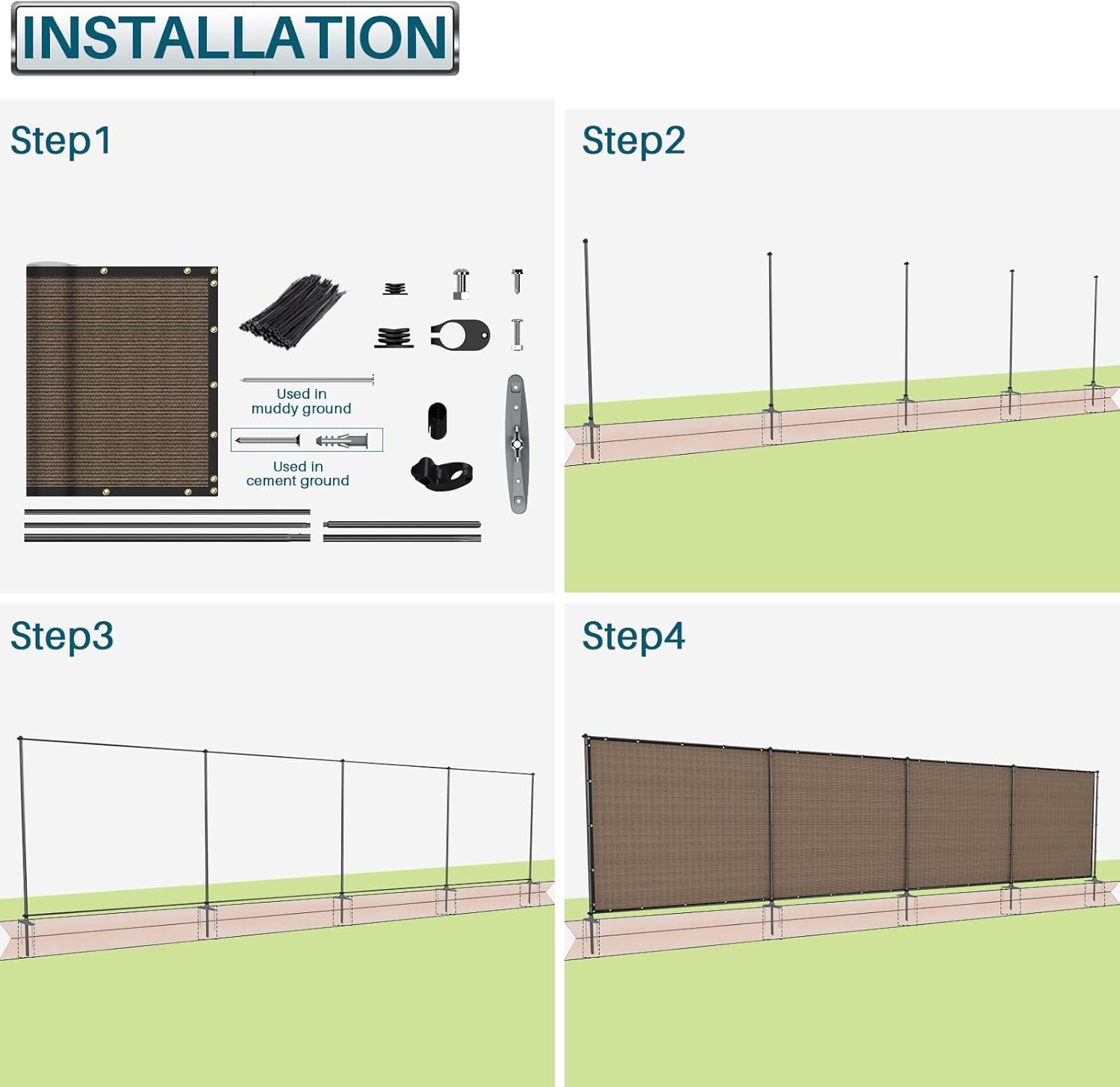 INSTALLATION

Step1

Used in muddy ground

Used in cement ground

Step2

Step3

Step4