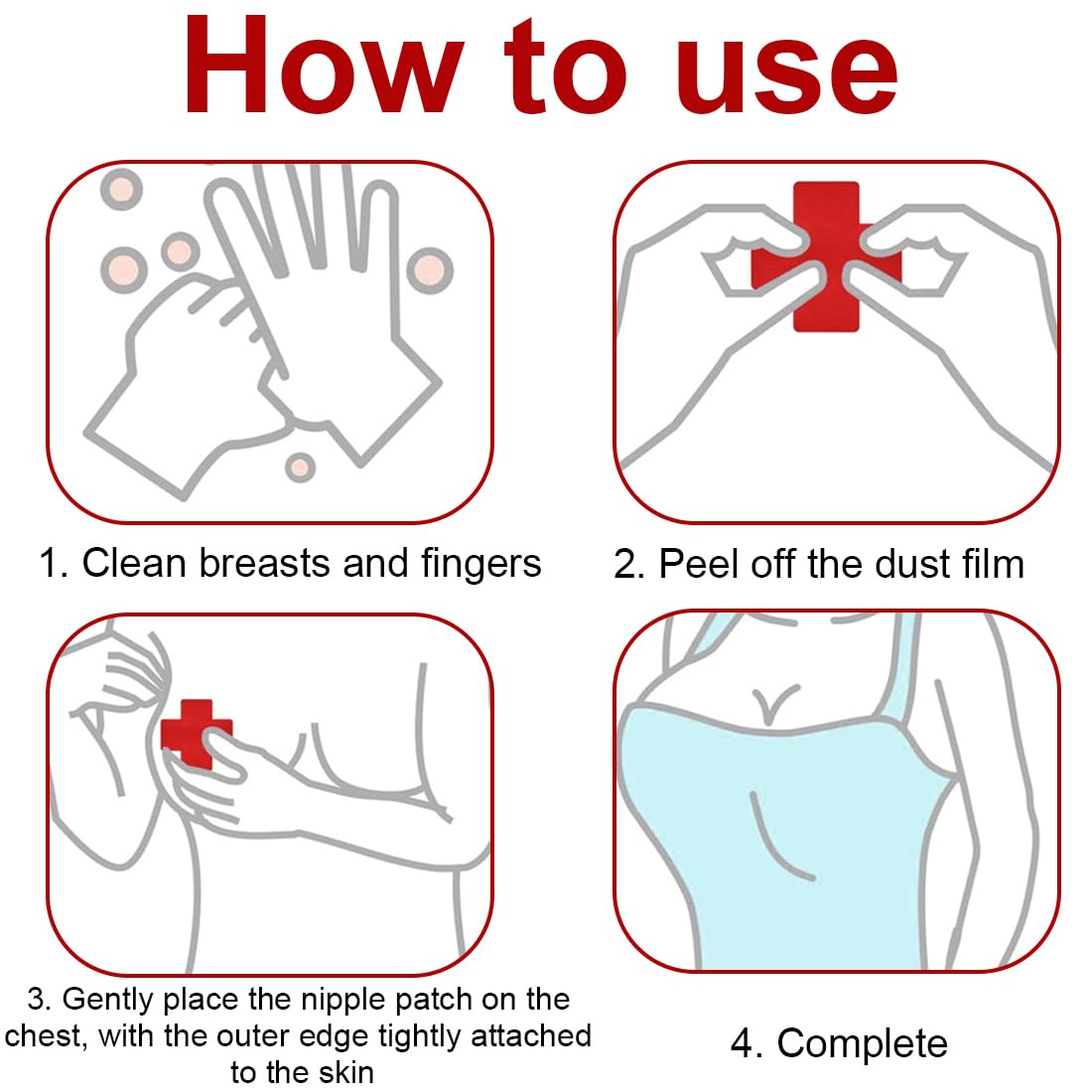 How to use

1. Clean breasts and fingers

2. Peel off the dust film

3. Gently place the nipple patch on the chest, with the outer edge tightly attached to the skin

4. Complete