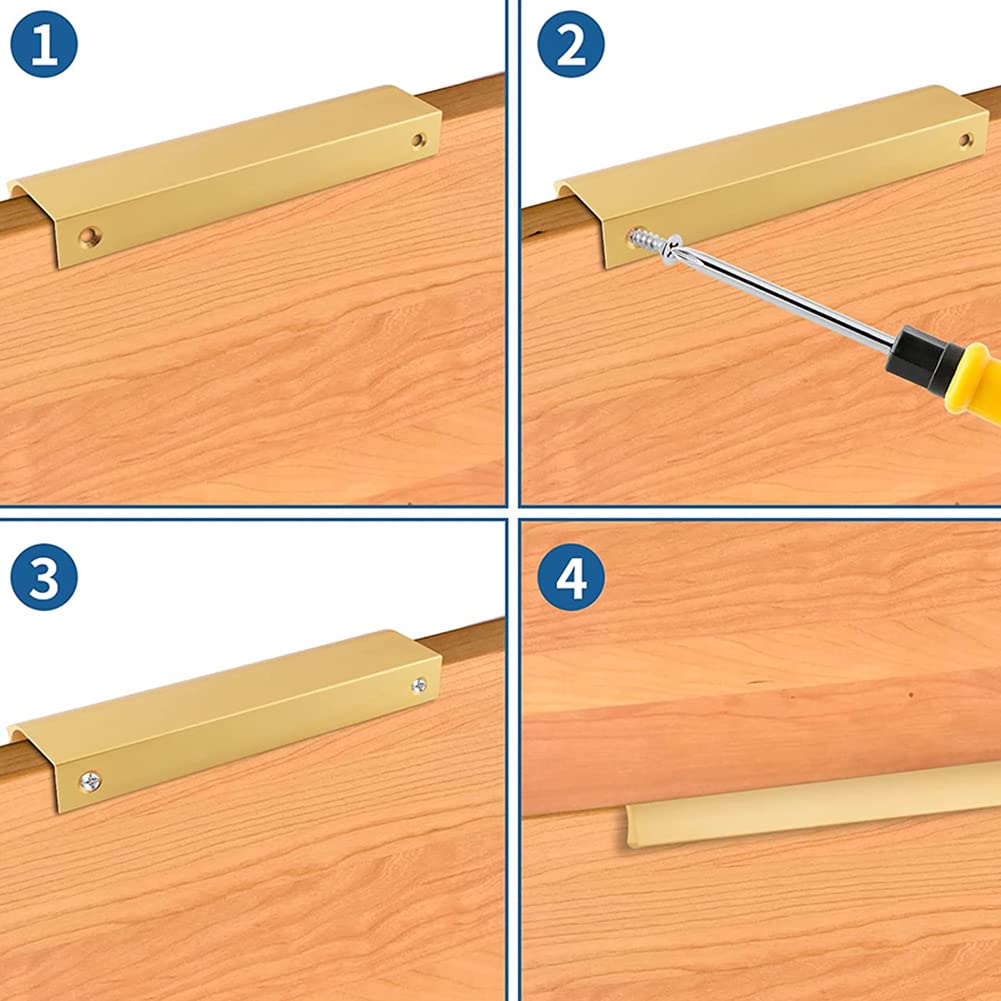 1

2

3

4