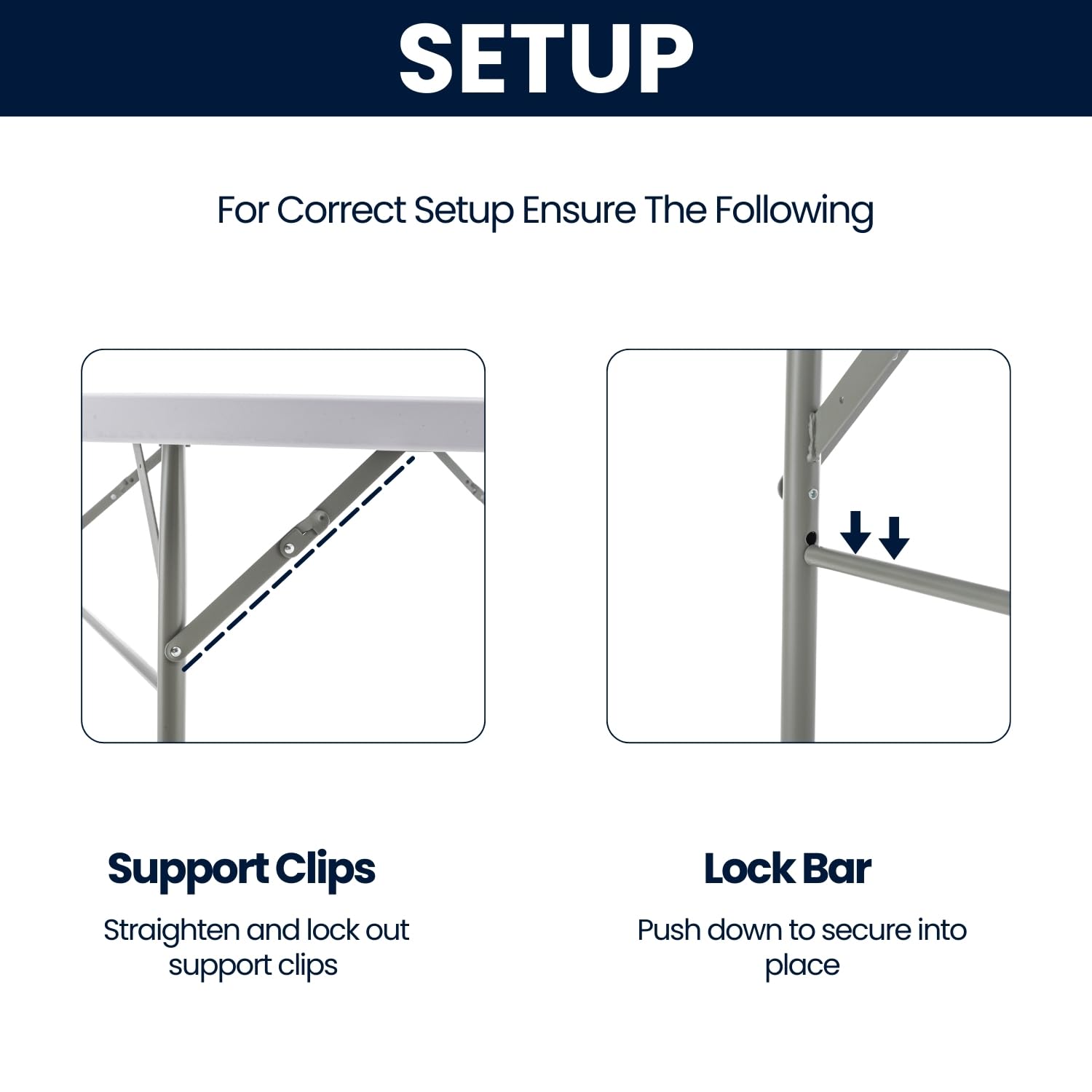 SETUP

For Correct Setup Ensure The Following

Support Clips

Straighten and lock out support clips

Lock Bar

Push down to secure into place