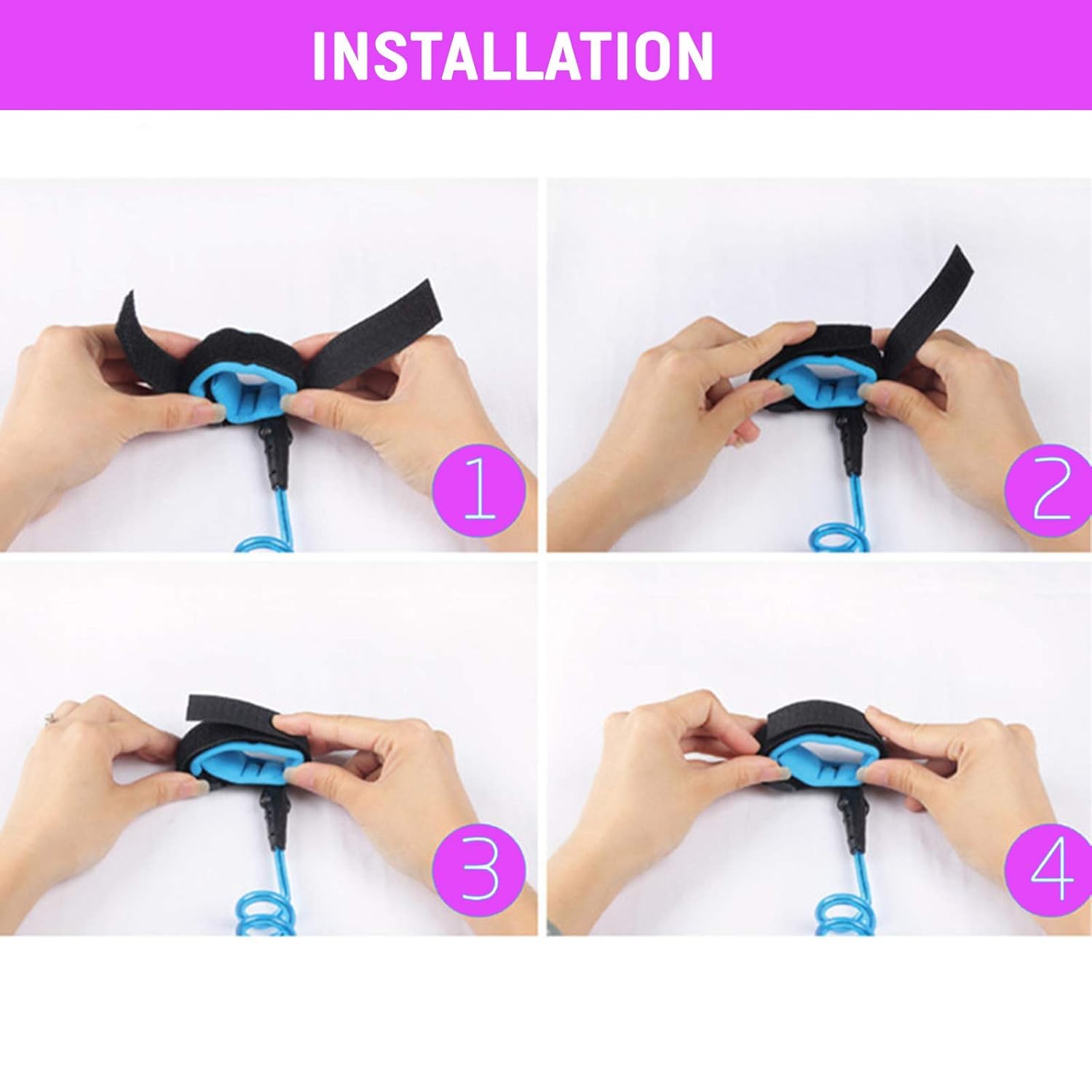 INSTALLATION

1

2

3

4