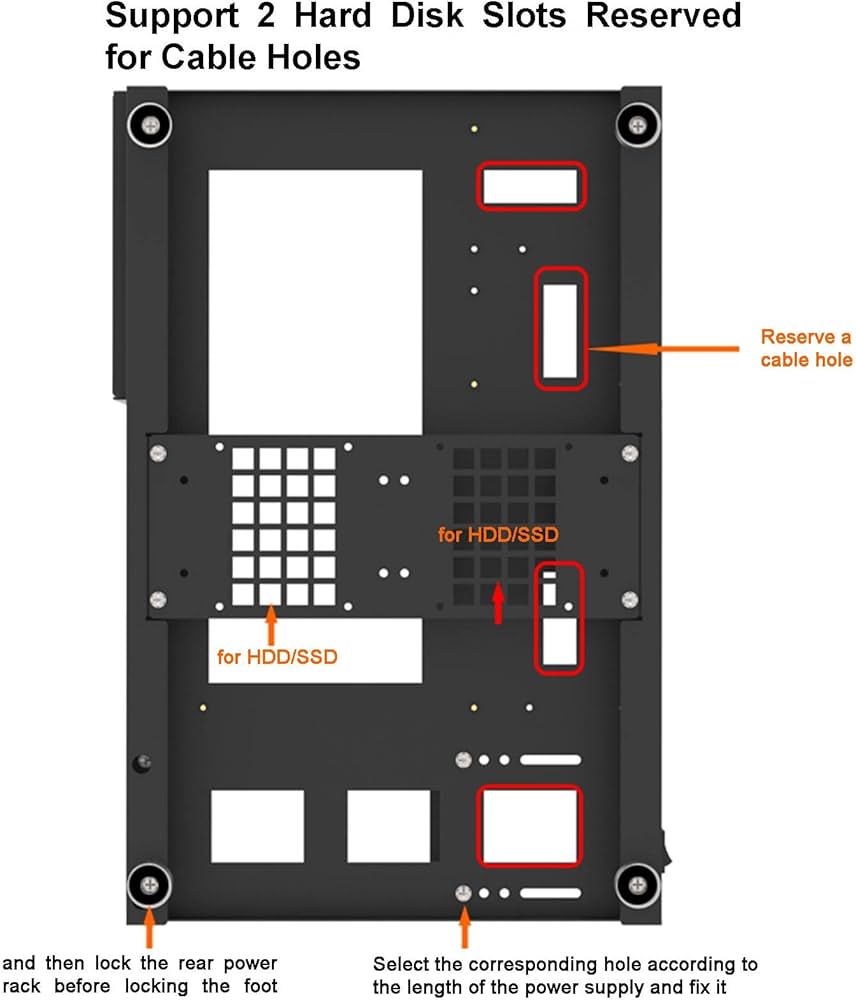 Support 2 Hard Disk Slots Reserved for Cable Holes

Reserve a cable hole

for HDD/SSD

for HDD/SSD

and then lock the rear power rack before locking the foot

Select the corresponding hole according to the length of the power supply and fix it