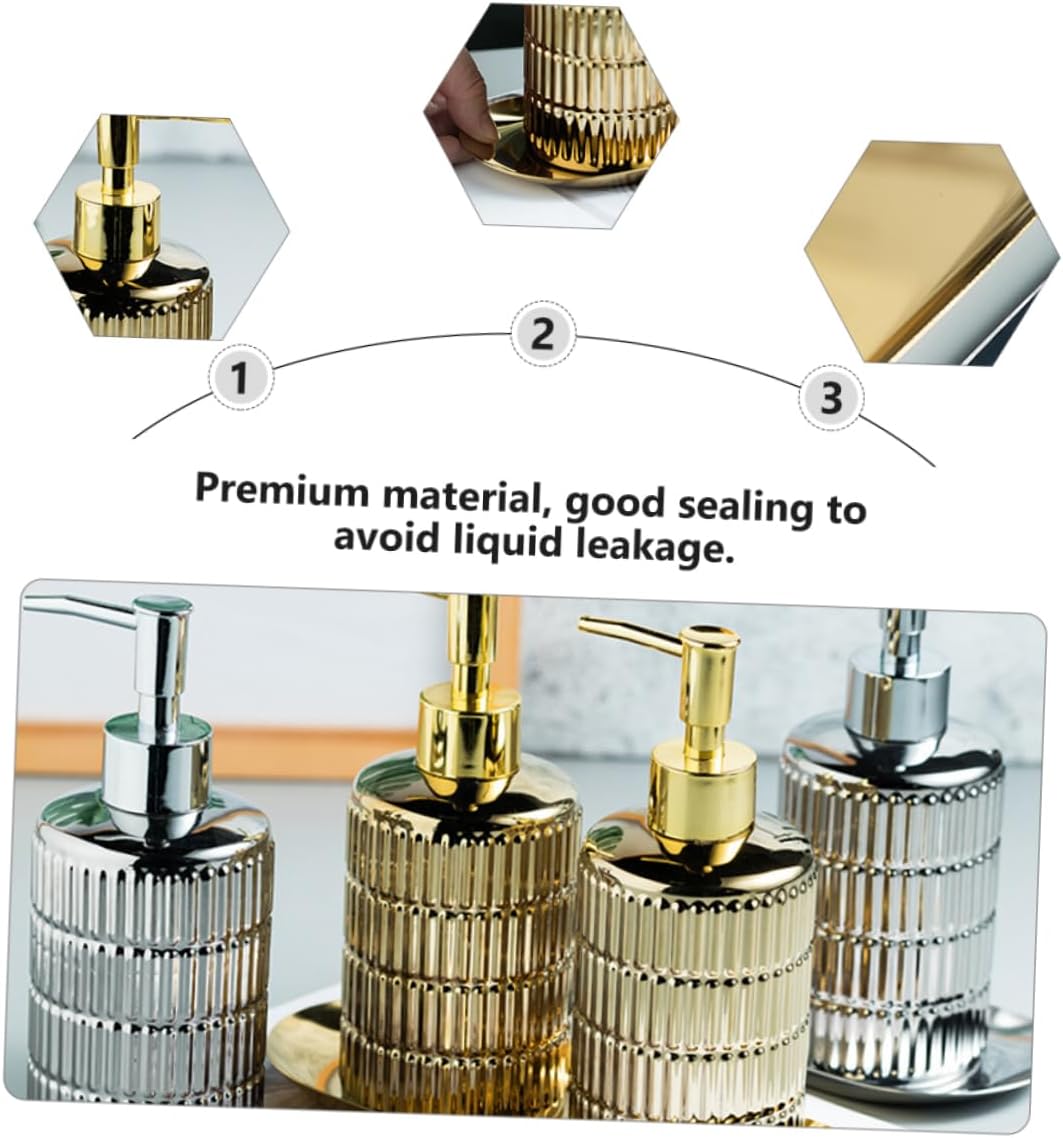 1

2

3

Premium material, good sealing to avoid liquid leakage.