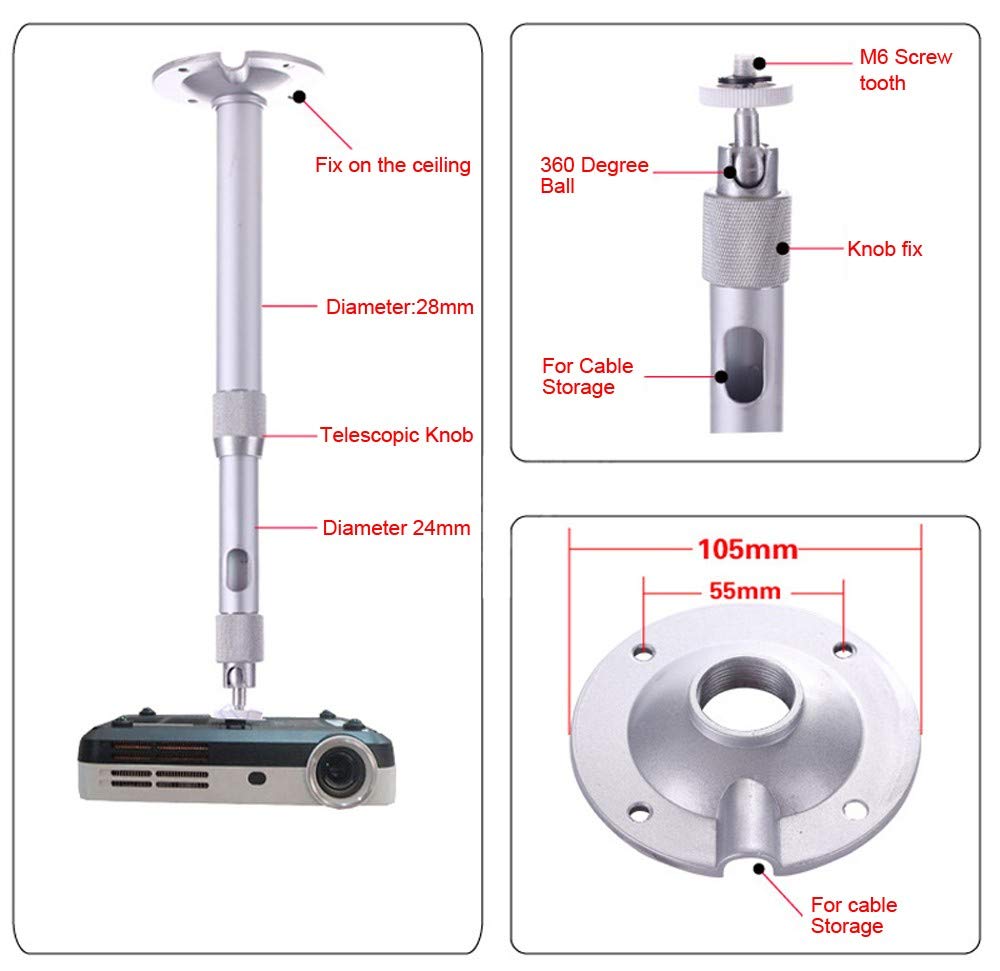 Fix on the ceiling

Diameter:28mm

Telescopic Knob

Diameter 24mm

M6 Screw tooth

360 Degree Ball

Knob fix

For Cable Storage

105mm

55mm

For cable Storage