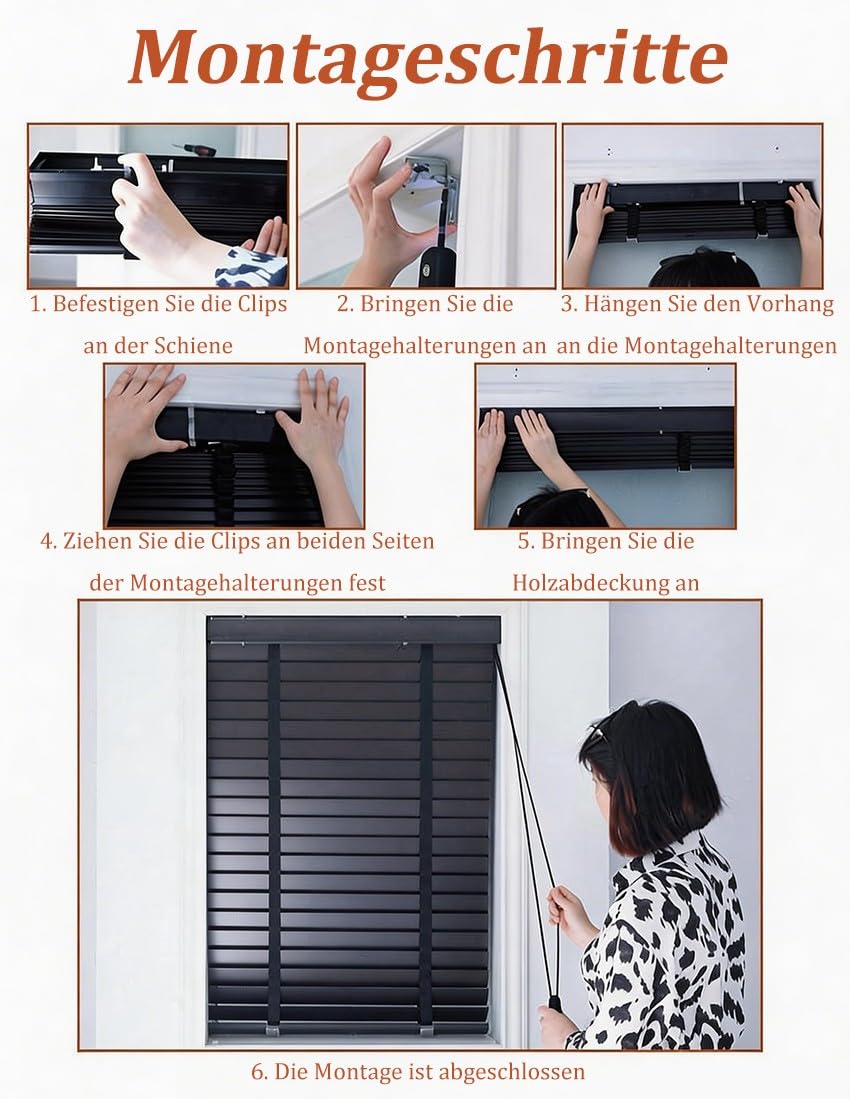 Montageschritte

1. Befestigen Sie die Clips an der Schiene

2. Bringen Sie die Montagehalterungen an

3. Hängen Sie den Vorhang an die Montagehalterungen

4. Ziehen Sie die Clips an beiden Seiten der Montagehalterungen fest

5. Bringen Sie die Holzabdeckung an

6. Die Montage ist abgeschlossen