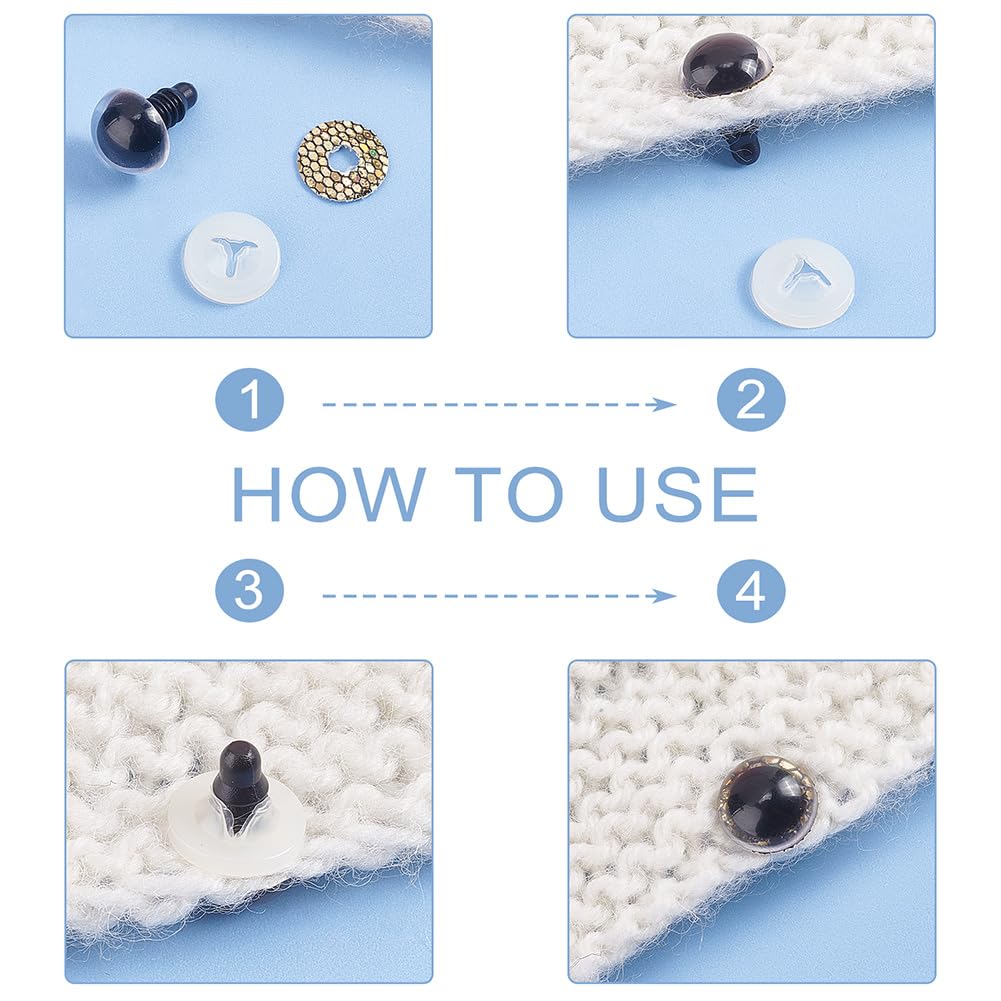 1

2

HOW TO USE

3

4