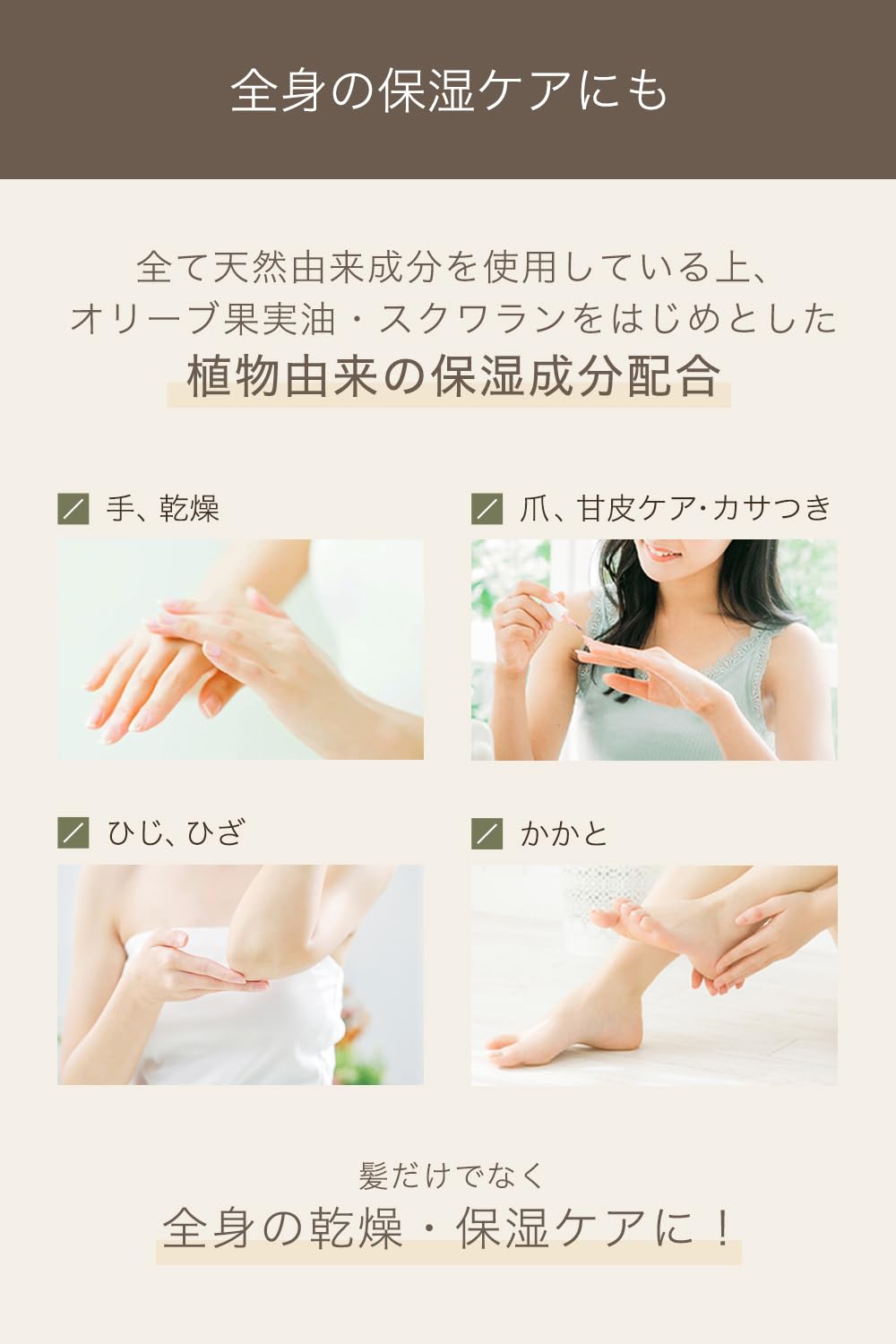 全身の保湿ケアにも

全て天然由来成分を使用している上、
オリーブ果実油・スクワランをはじめとした
植物由来の保湿成分配合

手、乾燥

爪、甘皮ケア･カサつき

ひじ、ひざ

かかと

髪だけでなく
全身の乾燥・保湿ケアに！