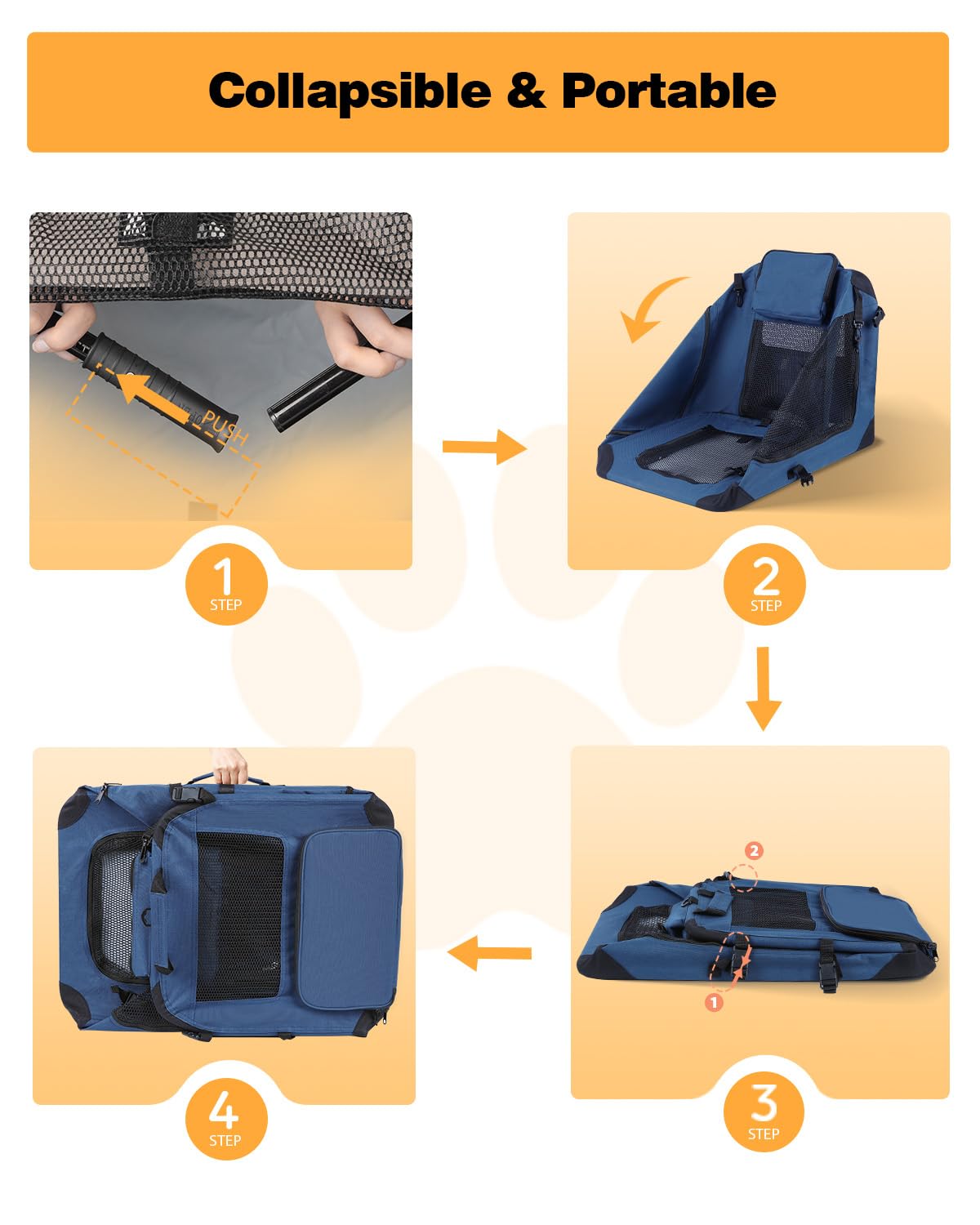 Collapsible & Portable

PUSH

1
STEP

2
STEP

2

1

3
STEP

4
STEP