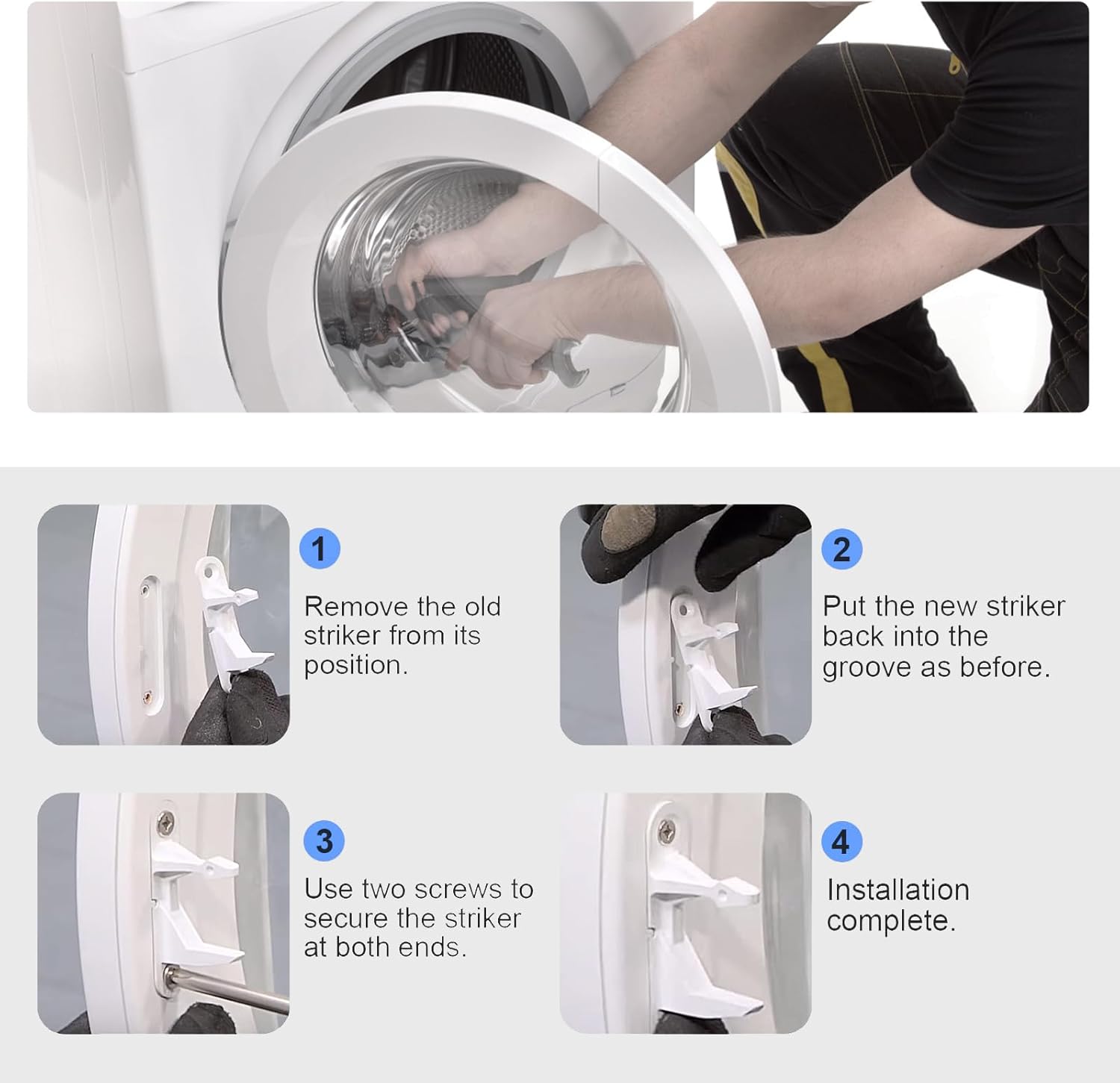 1

Remove the old striker from its position.

2

Put the new striker back into the groove as before.

3

Use two screws to secure the striker at both ends.

4

Installation complete.