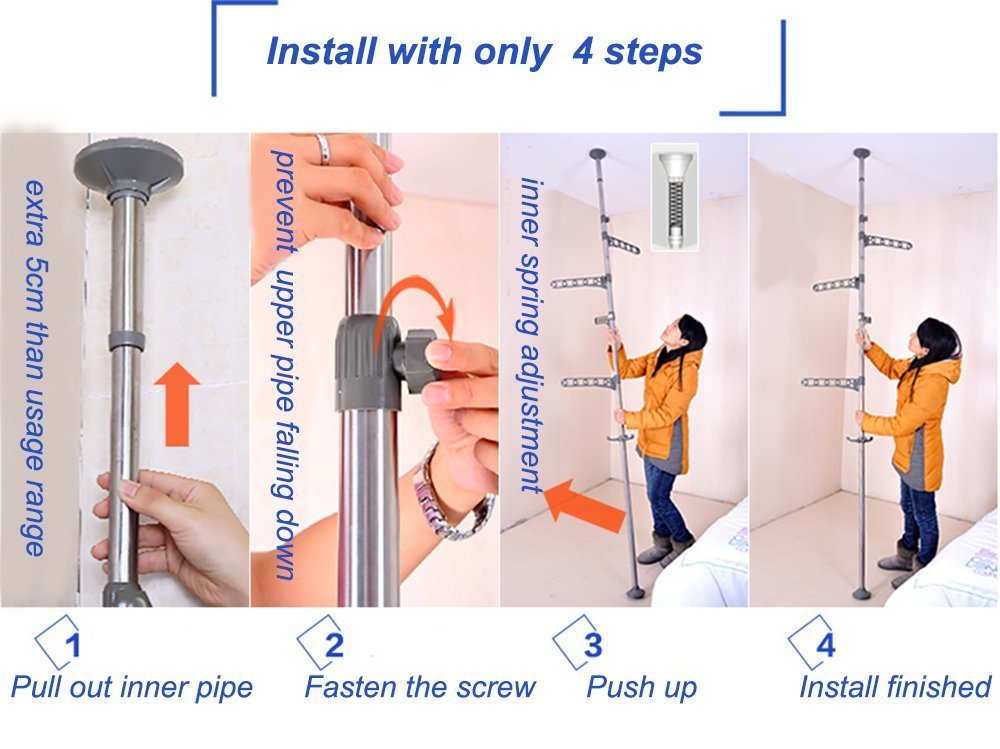 Install with only 4 steps

extra 5cm than usage range

prevent upper pipe falling down

inner spring adjustment

1
Pull out inner pipe

2
Fasten the screw

3
Push up

4
Install finished