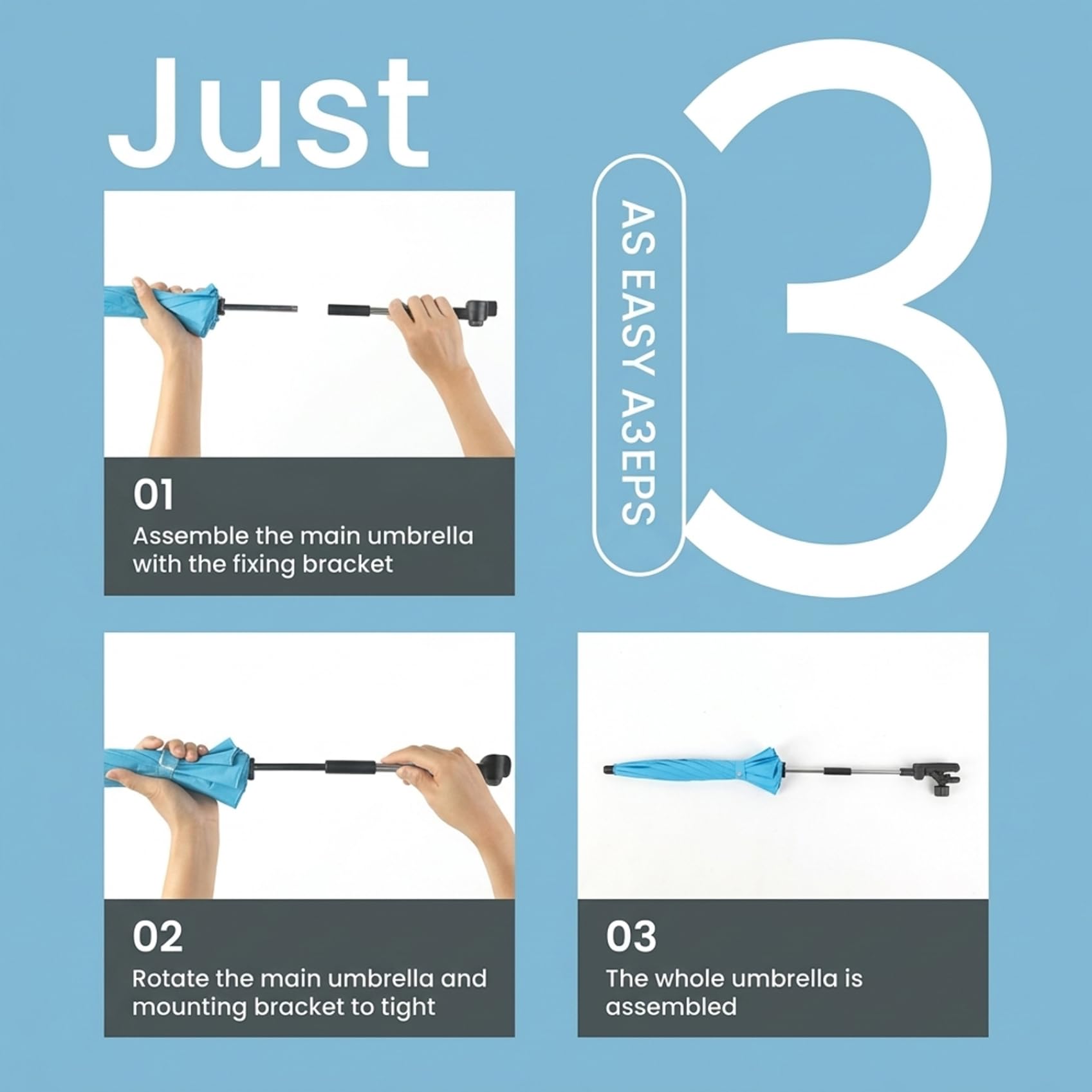 Just

3

AS EASY A3EPS

01
Assemble the main umbrella with the fixing bracket

02
Rotate the main umbrella and mounting bracket to tight

03
The whole umbrella is assembled