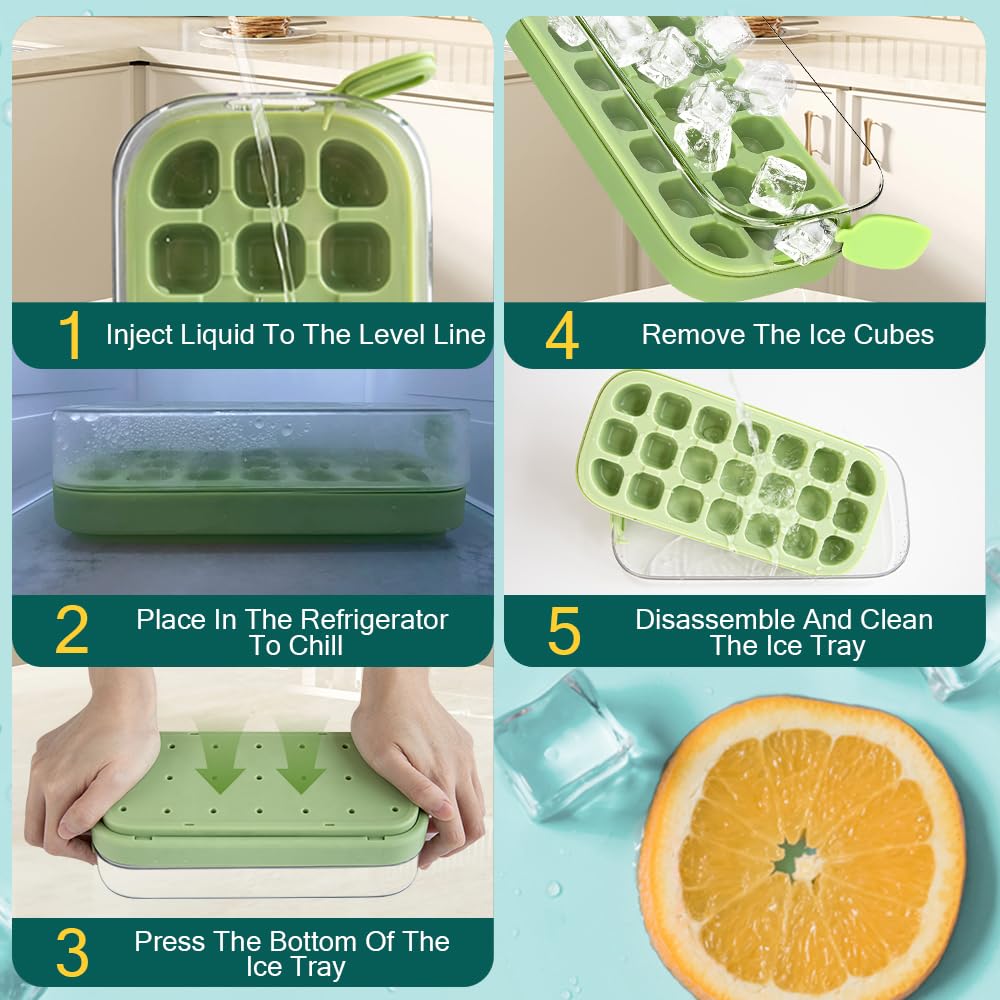 1 Inject Liquid To The Level Line

2 Place In The Refrigerator To Chill

3 Press The Bottom Of The Ice Tray

4 Remove The Ice Cubes

5 Disassemble And Clean The Ice Tray