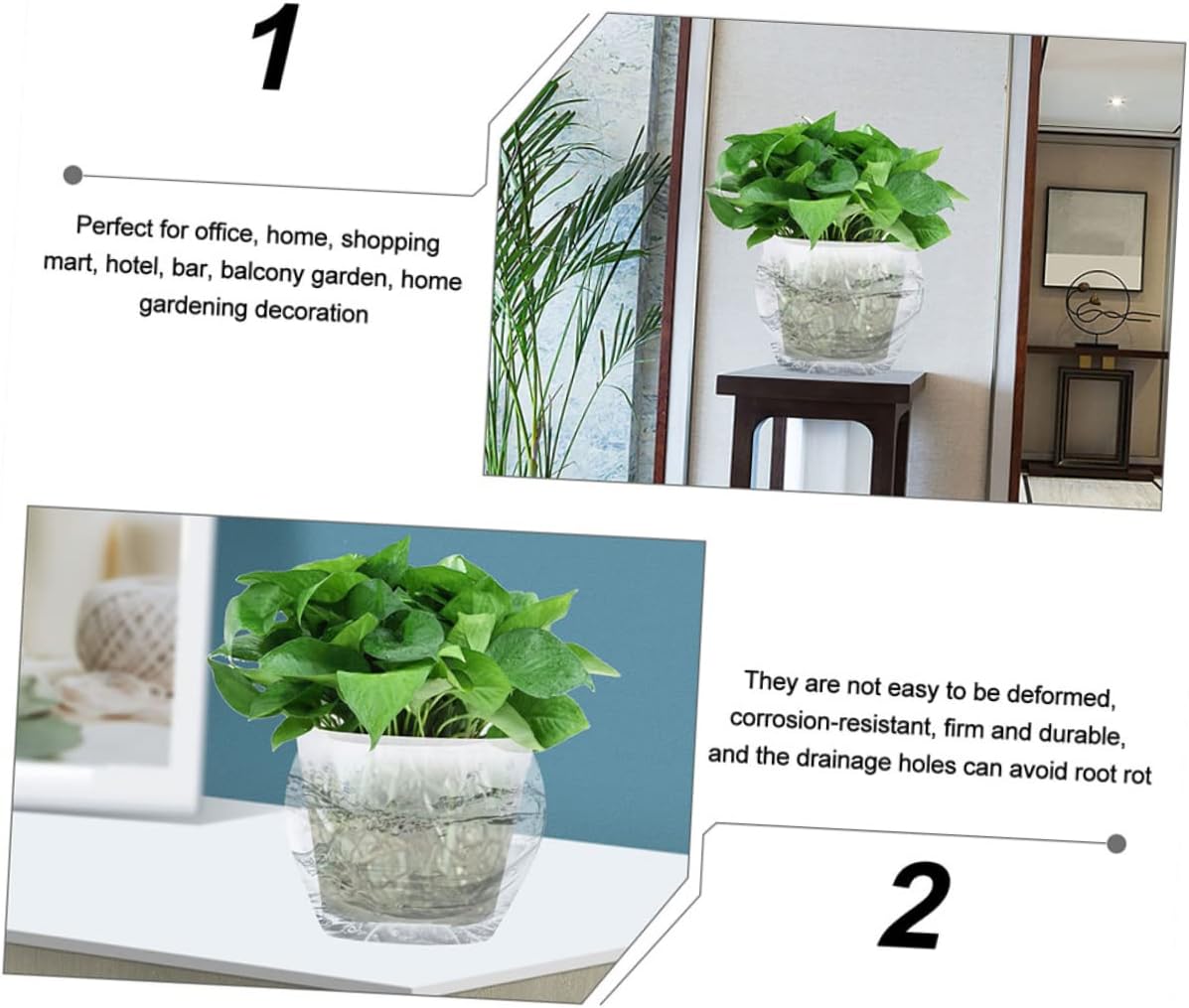 1

Perfect for office, home, shopping mart, hotel, bar, balcony garden, home gardening decoration

They are not easy to be deformed, corrosion-resistant, firm and durable, and the drainage holes can avoid root rot

2