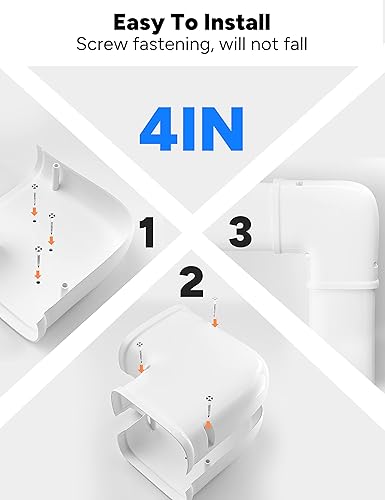 Easy To Install
Screw fastening, will not fall

4IN

1

3

2