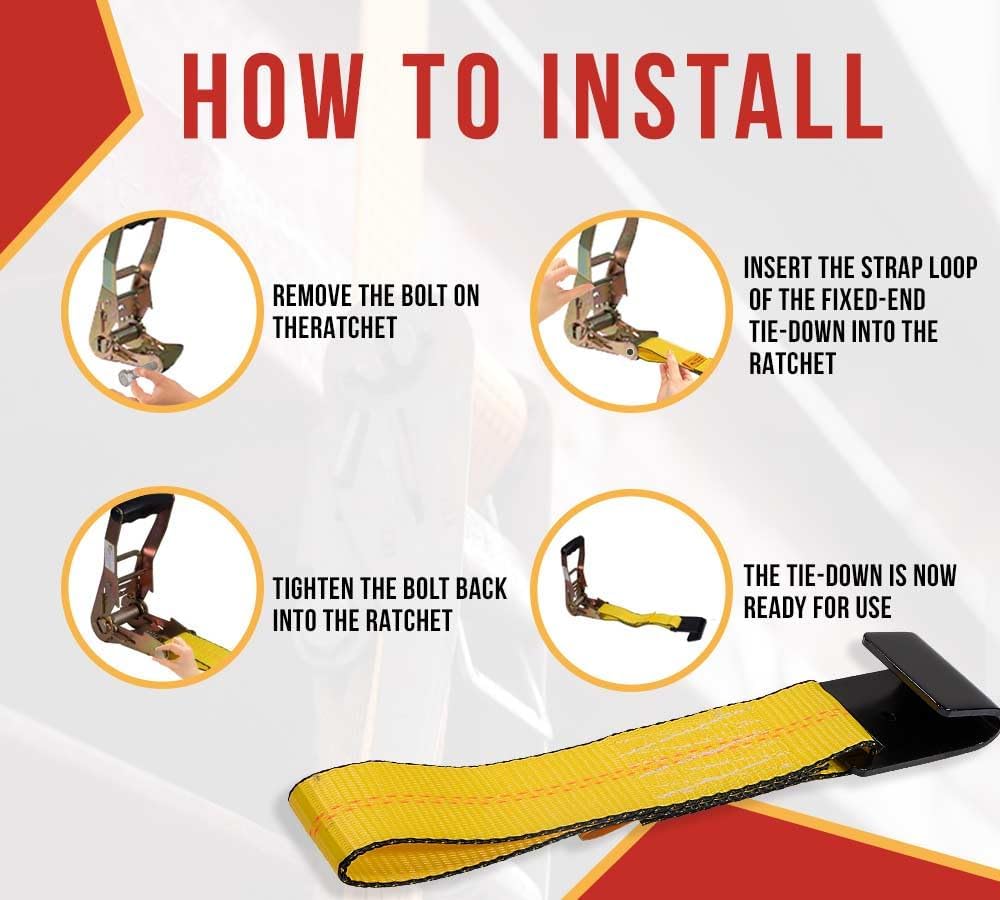 HOW TO INSTALL

REMOVE THE BOLT ON THERATCHET

INSERT THE STRAP LOOP OF THE FIXED-END TIE-DOWN INTO THE RATCHET

TIGHTEN THE BOLT BACK INTO THE RATCHET

THE TIE-DOWN IS NOW READY FOR USE