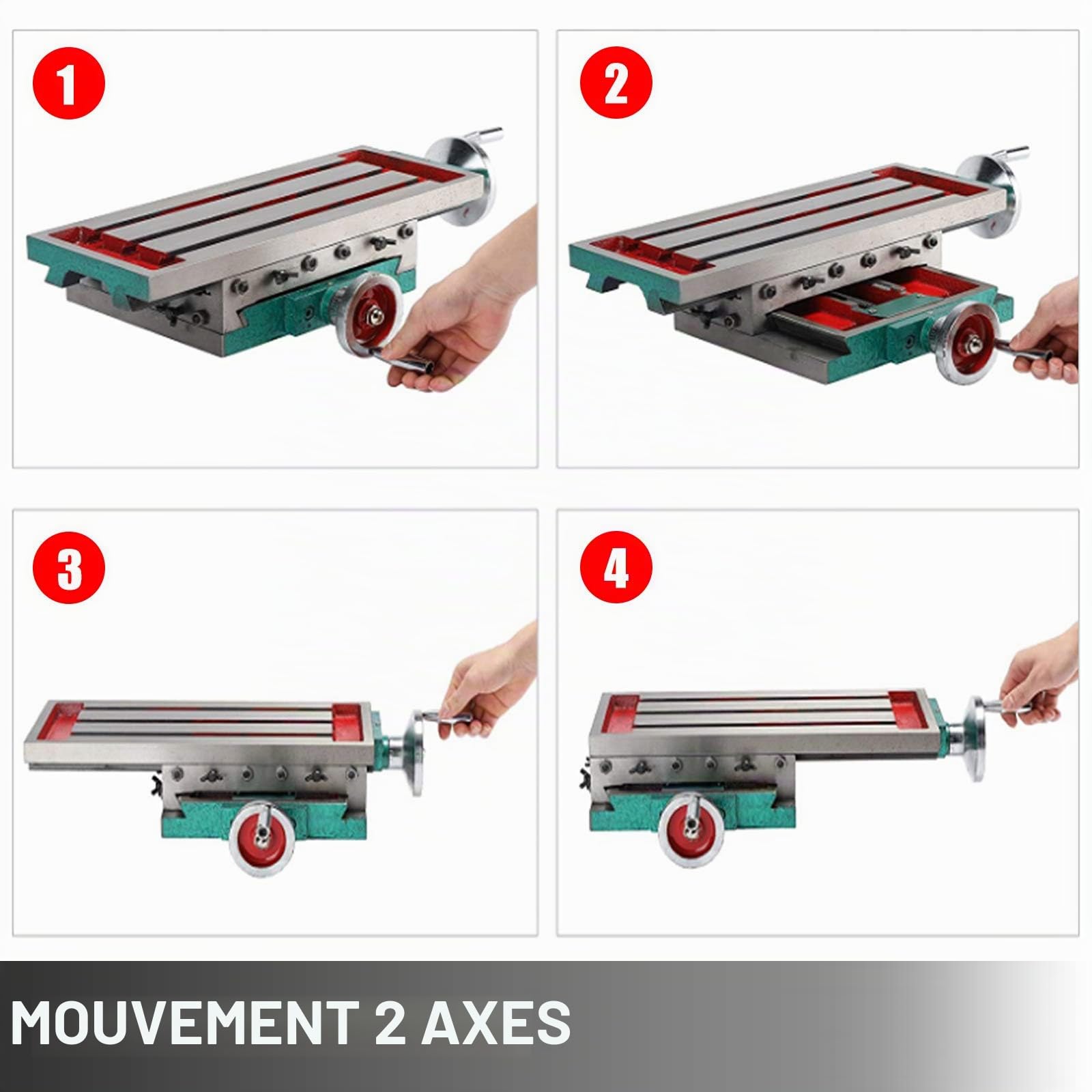 1

2

3

4

MOUVEMENT 2 AXES