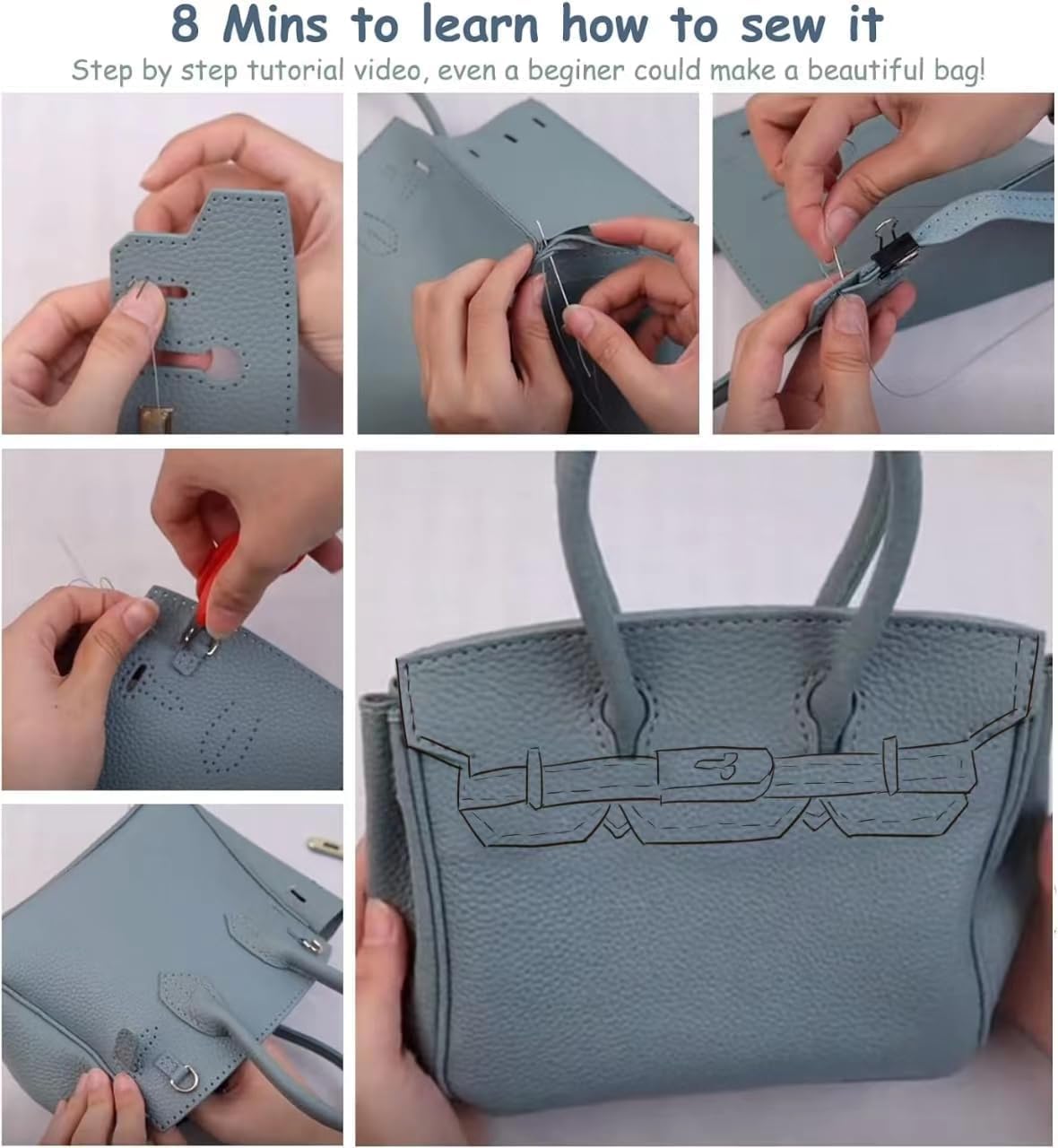 8 Mins to learn how to sew it

Step by step tutorial video, even a beginer could make a beautiful bag!