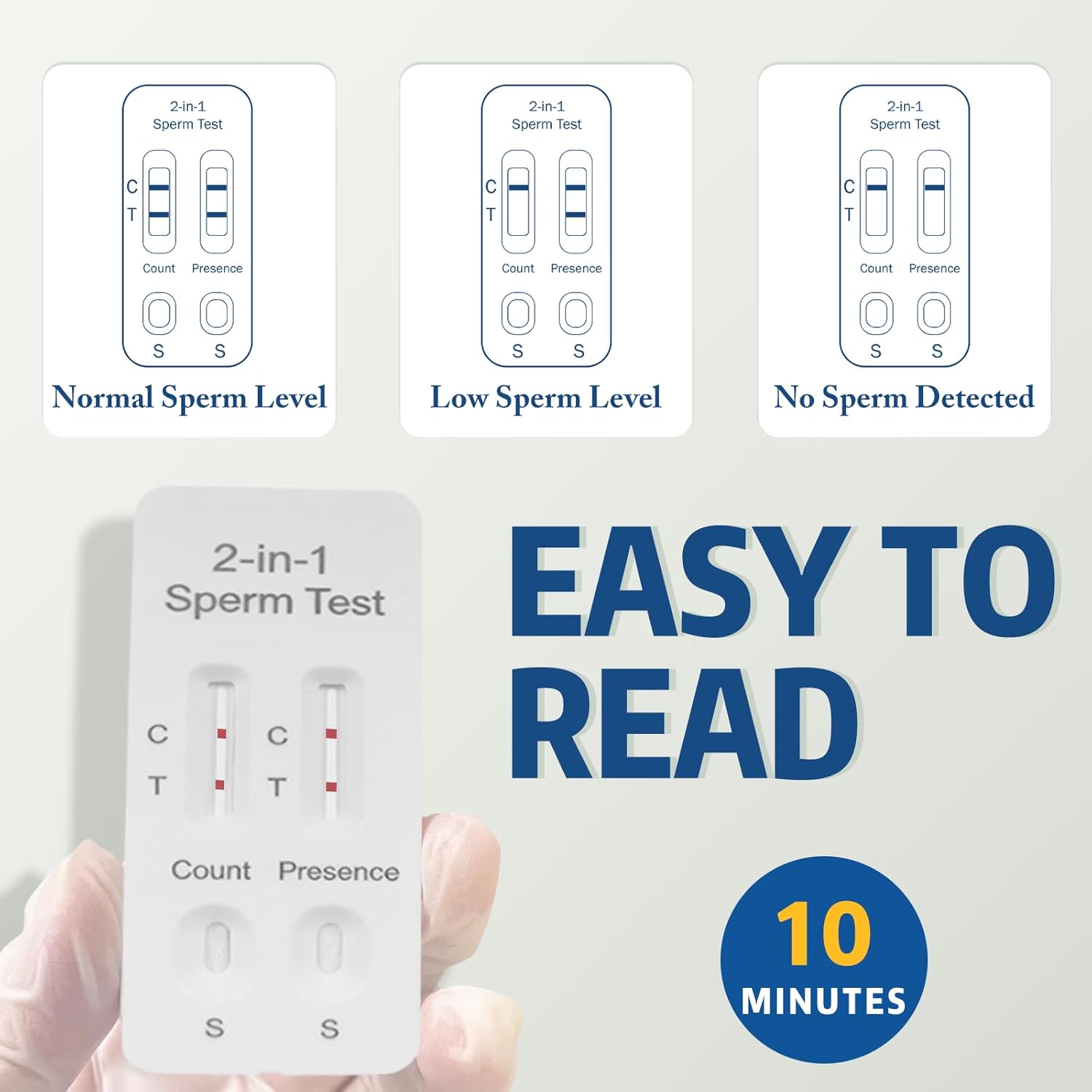 2-in-1
Sperm Test

C
T

Count Presence

S S

Normal Sperm Level

2-in-1
Sperm Test

C
T

Count Presence

S S

Low Sperm Level

2-in-1
Sperm Test

C
T

Count Presence

S S

No Sperm Detected

2-in-1
Sperm Test

C
T

C
T

Count Presence

S S

EASY TO READ

10 MINUTES