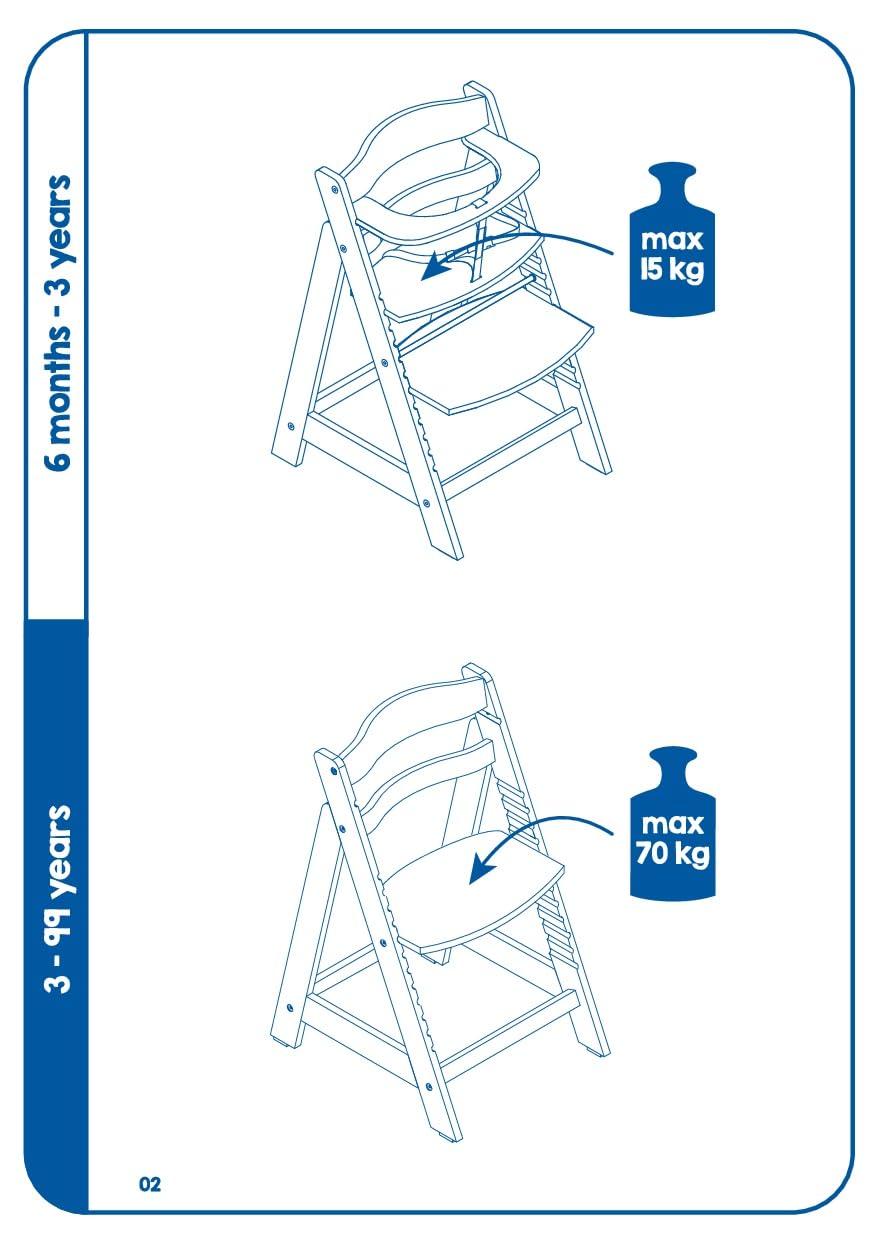 6 months - 3 years

max 15 kg

3 - 99 years

max 70 kg

02